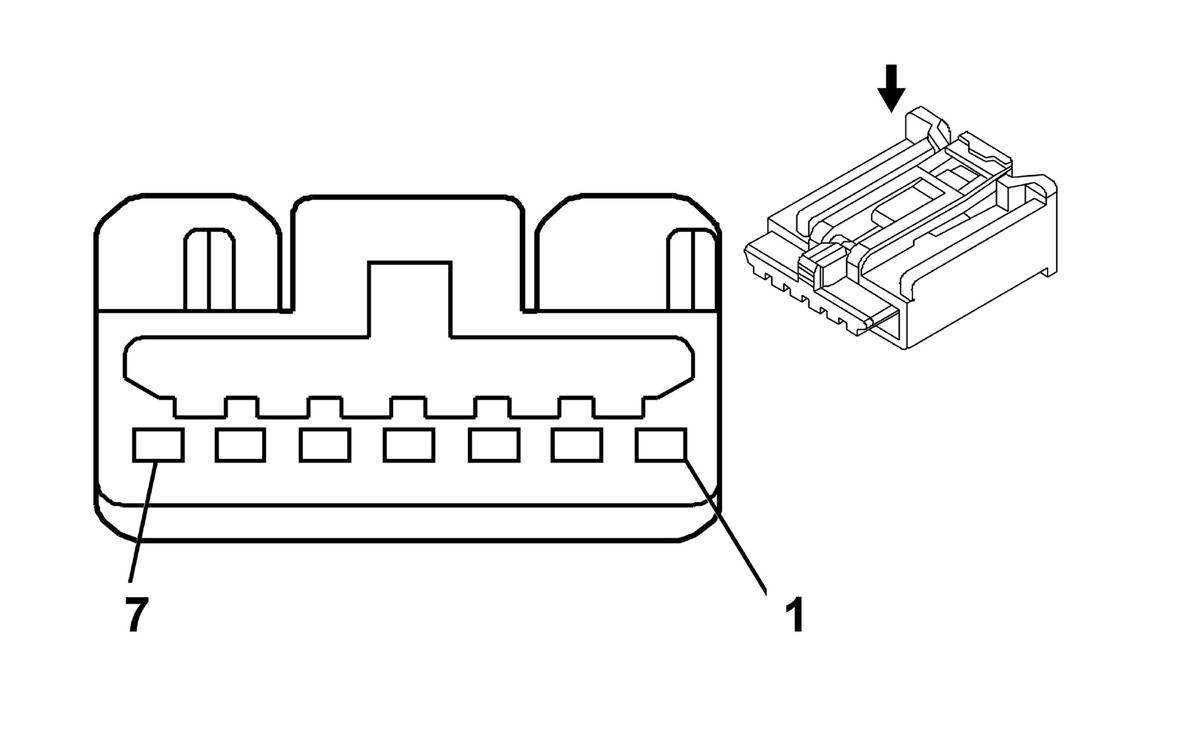 7

1