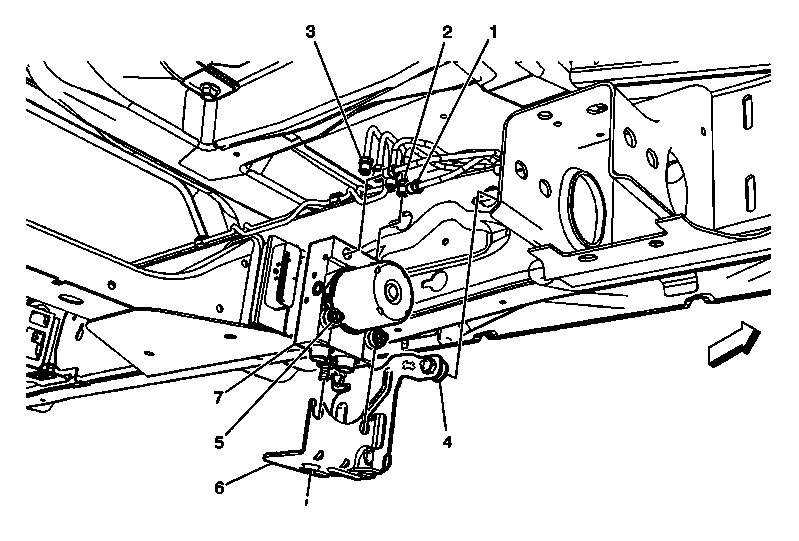 3
2
1
7
5
4
6