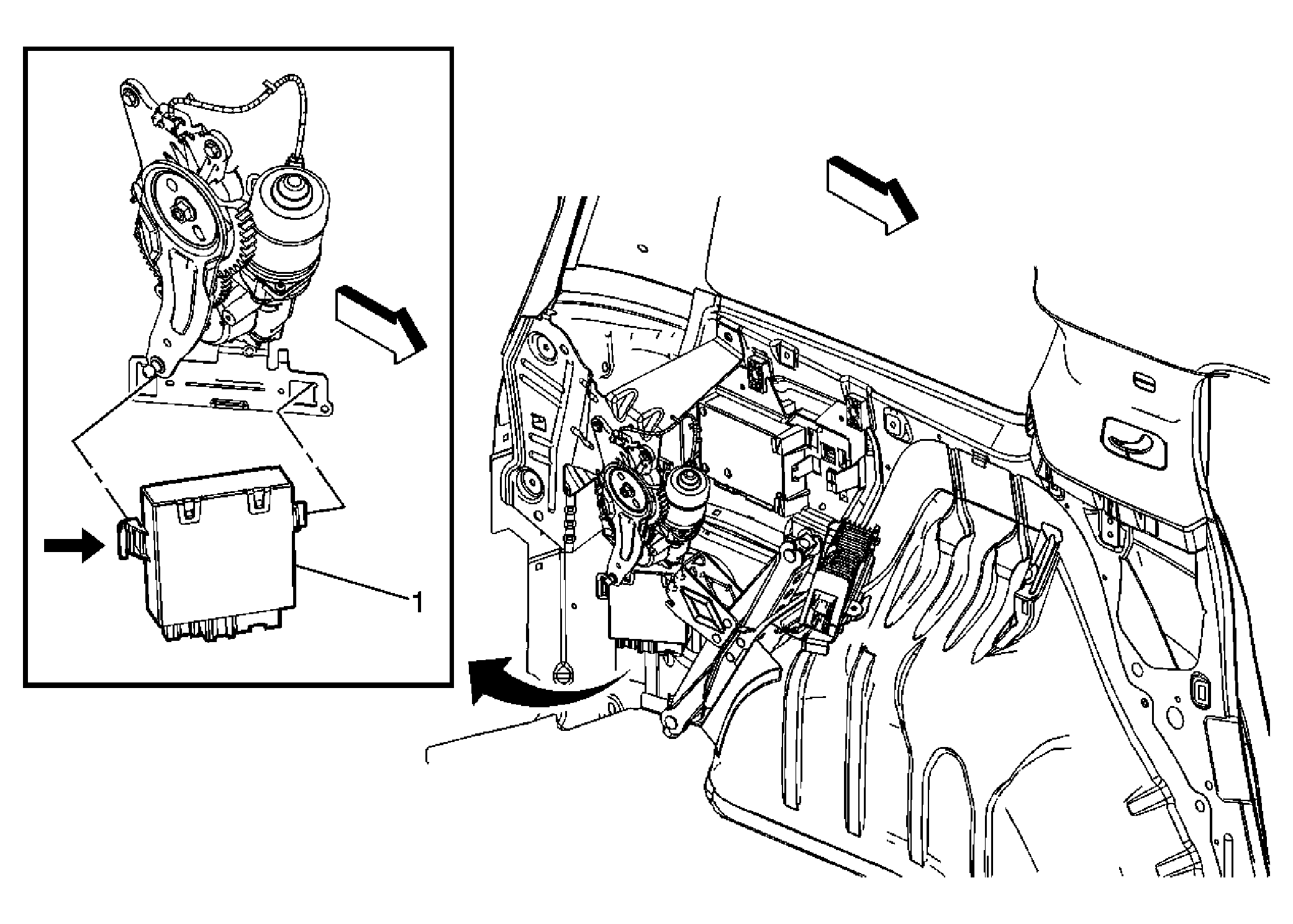 1