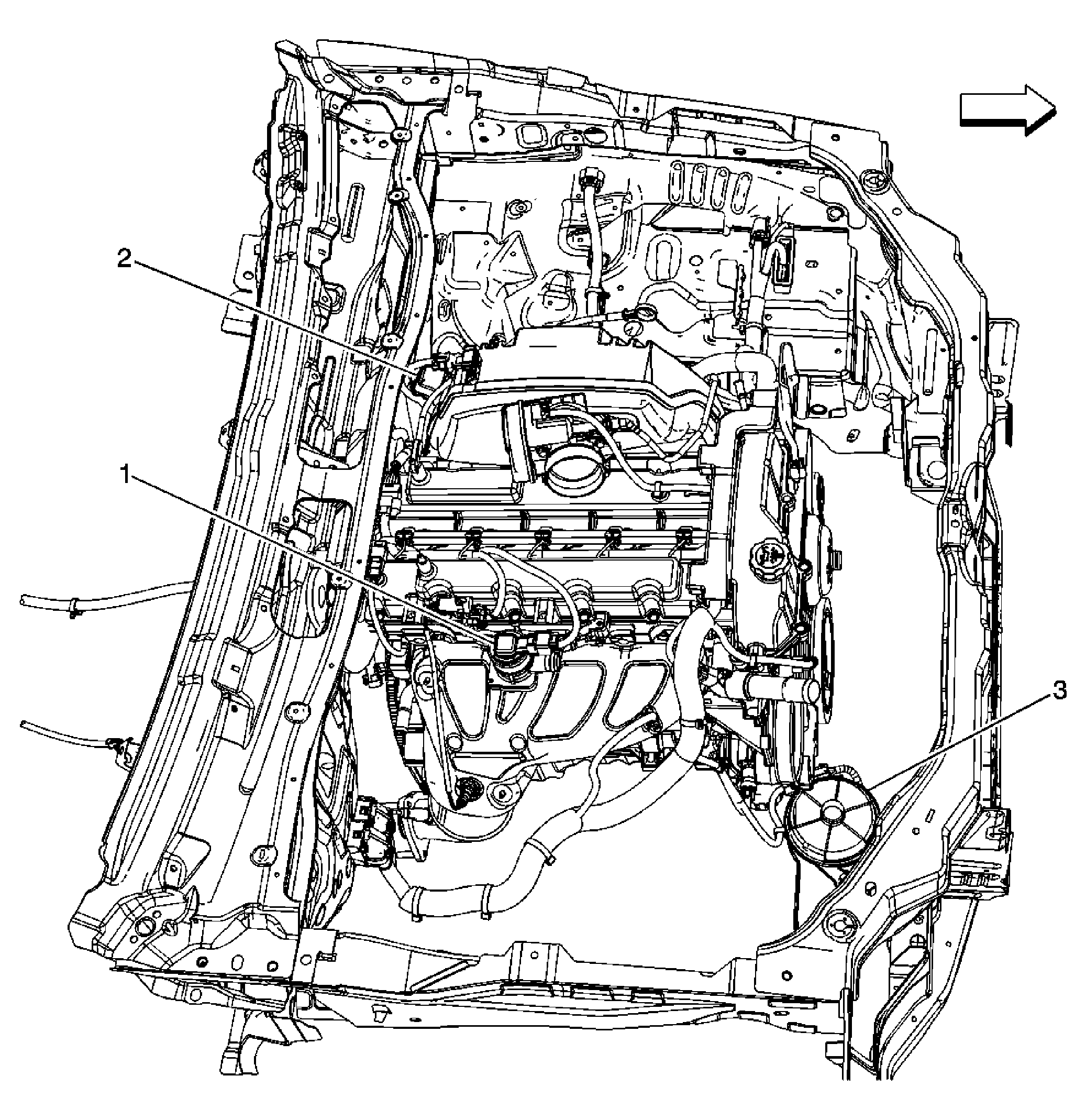 2
1
3