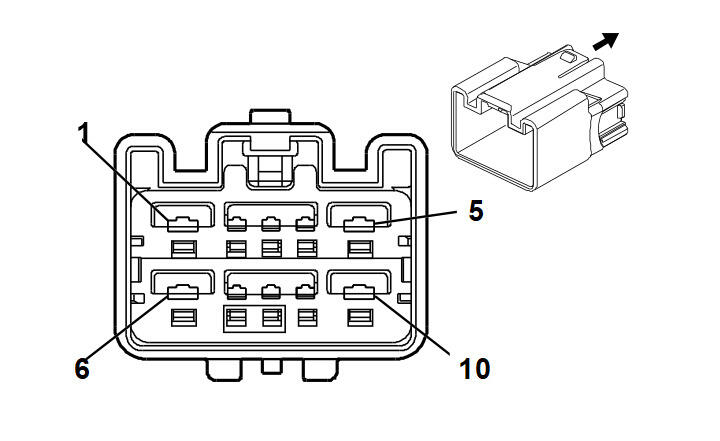 1
5
6
10