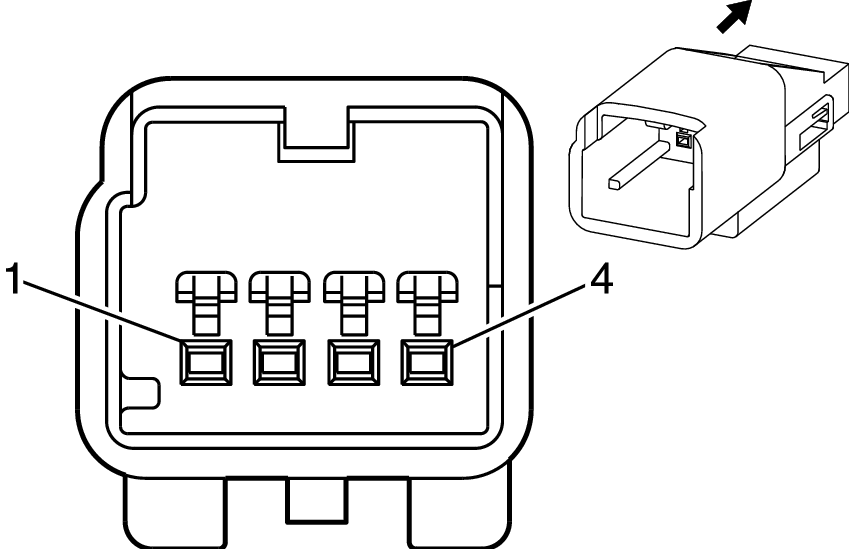 1
4