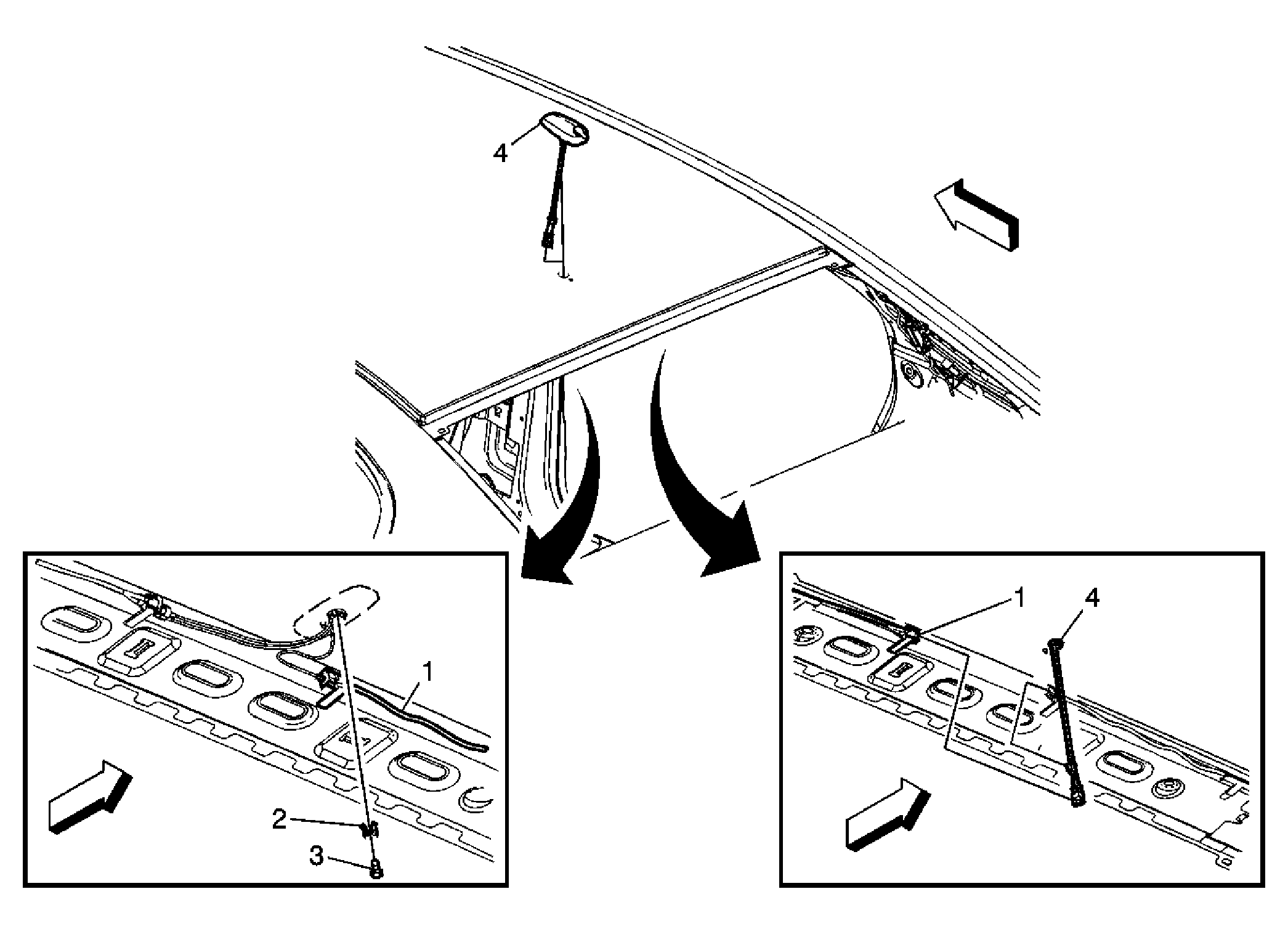 4

1

2

3

1

4