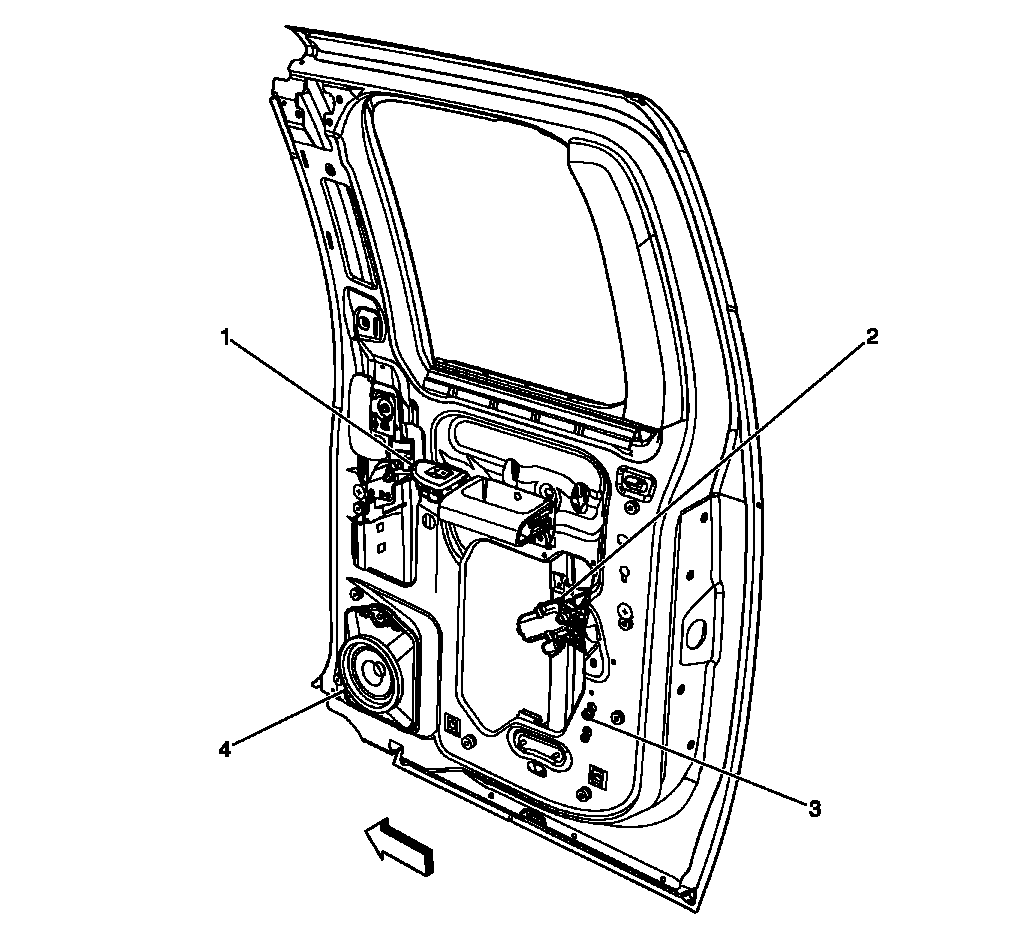 1
2
4
3