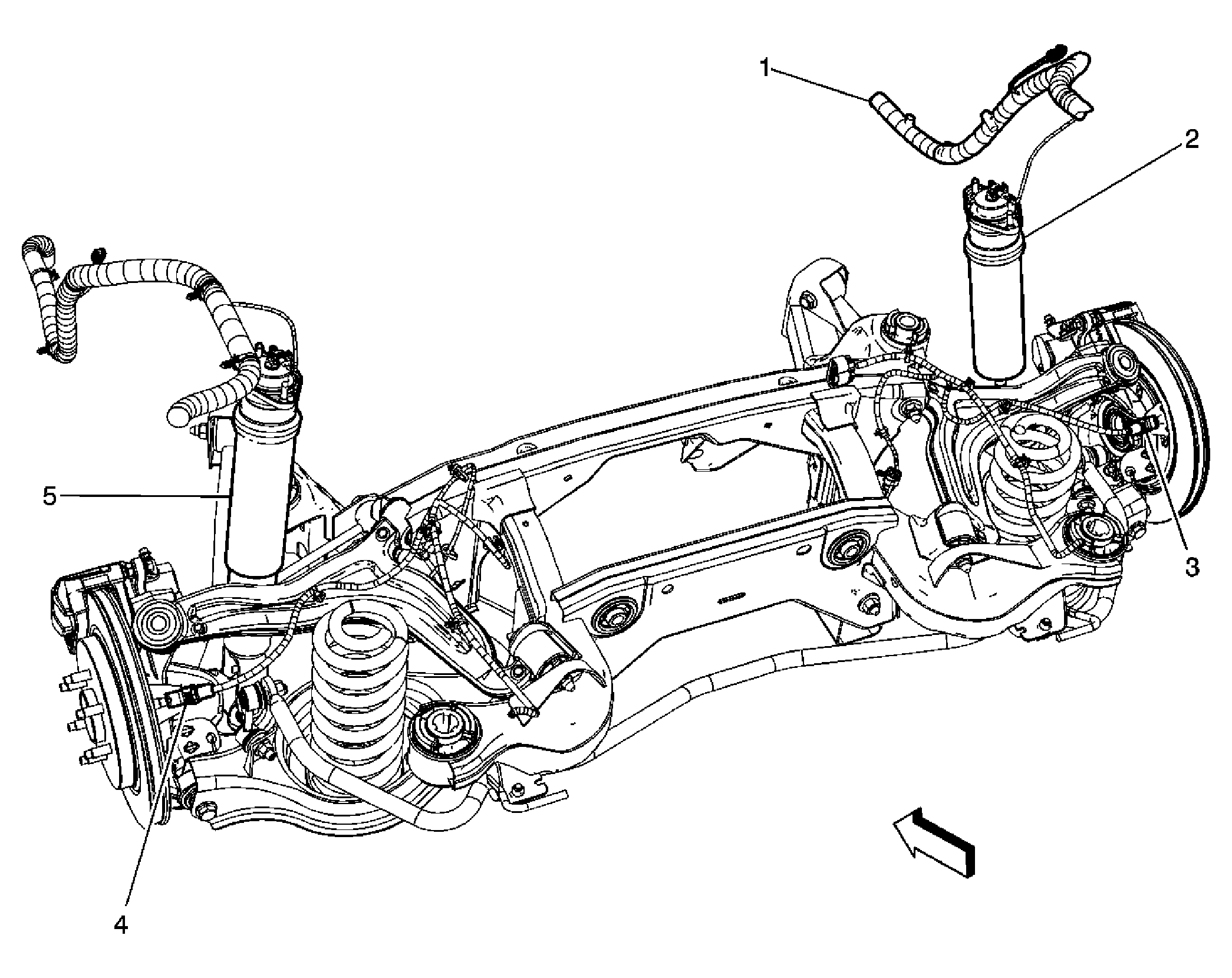 1
2
5
3
4