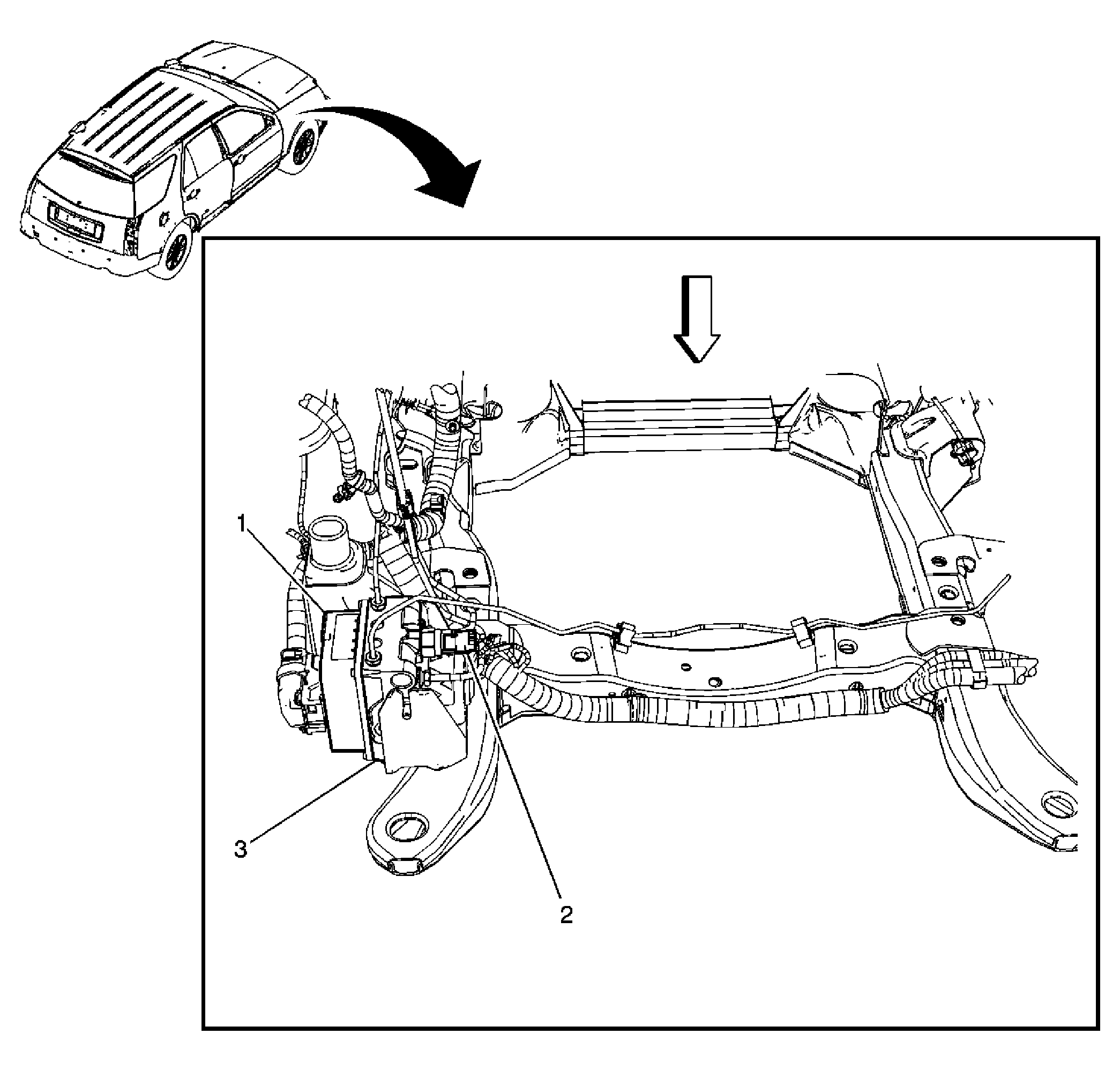 1

3

2