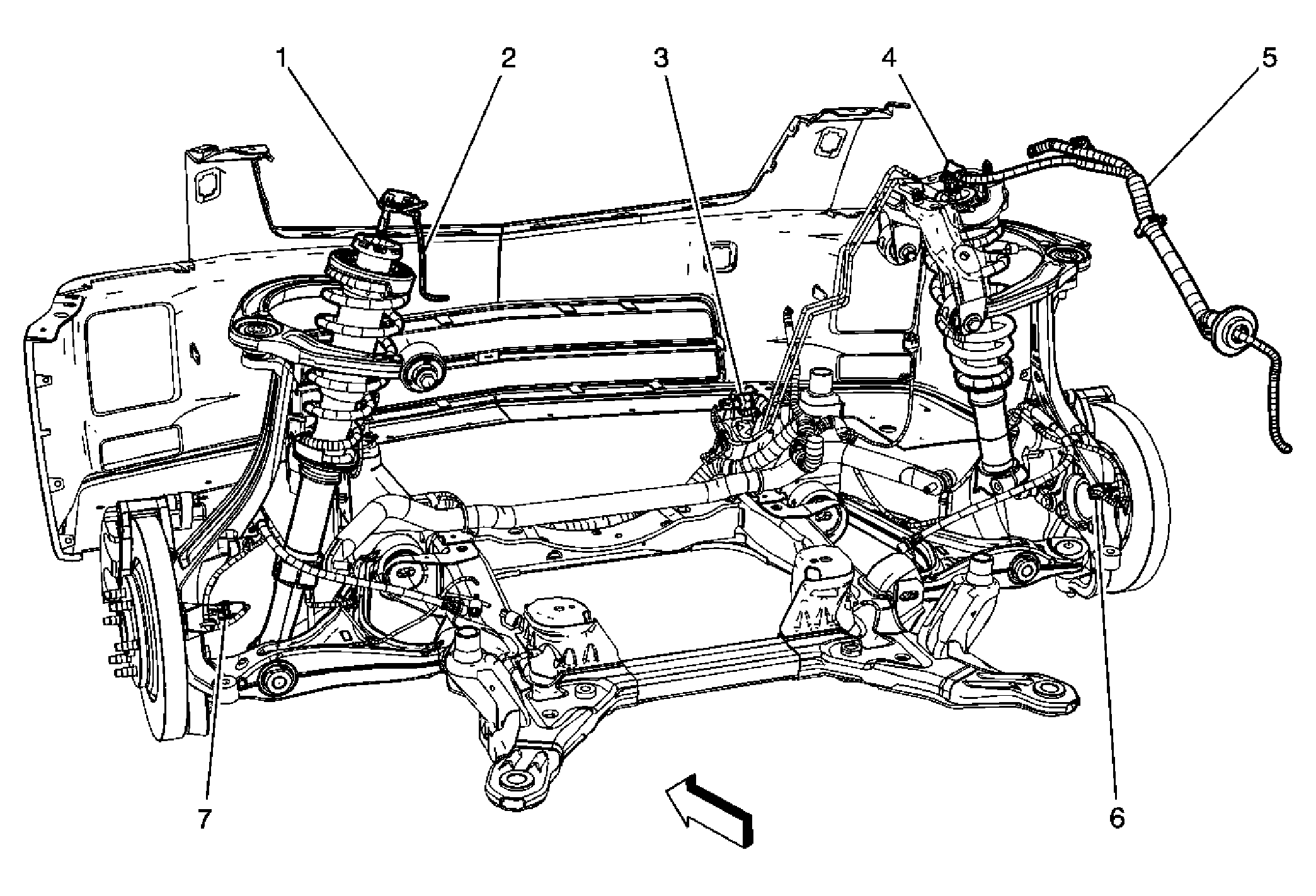 1
2
3
4
5
7
6