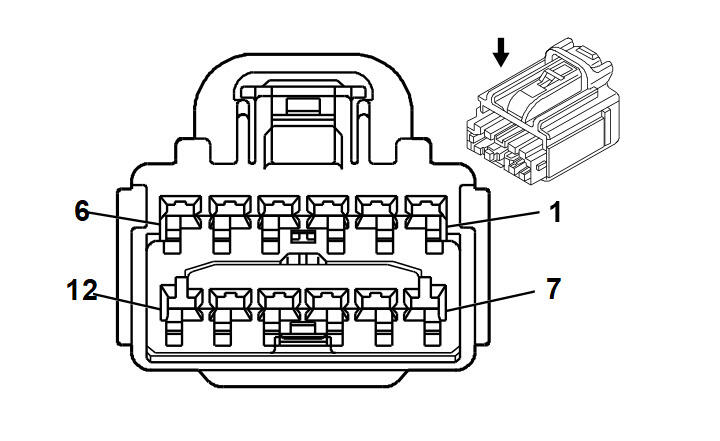 6
1
12
7