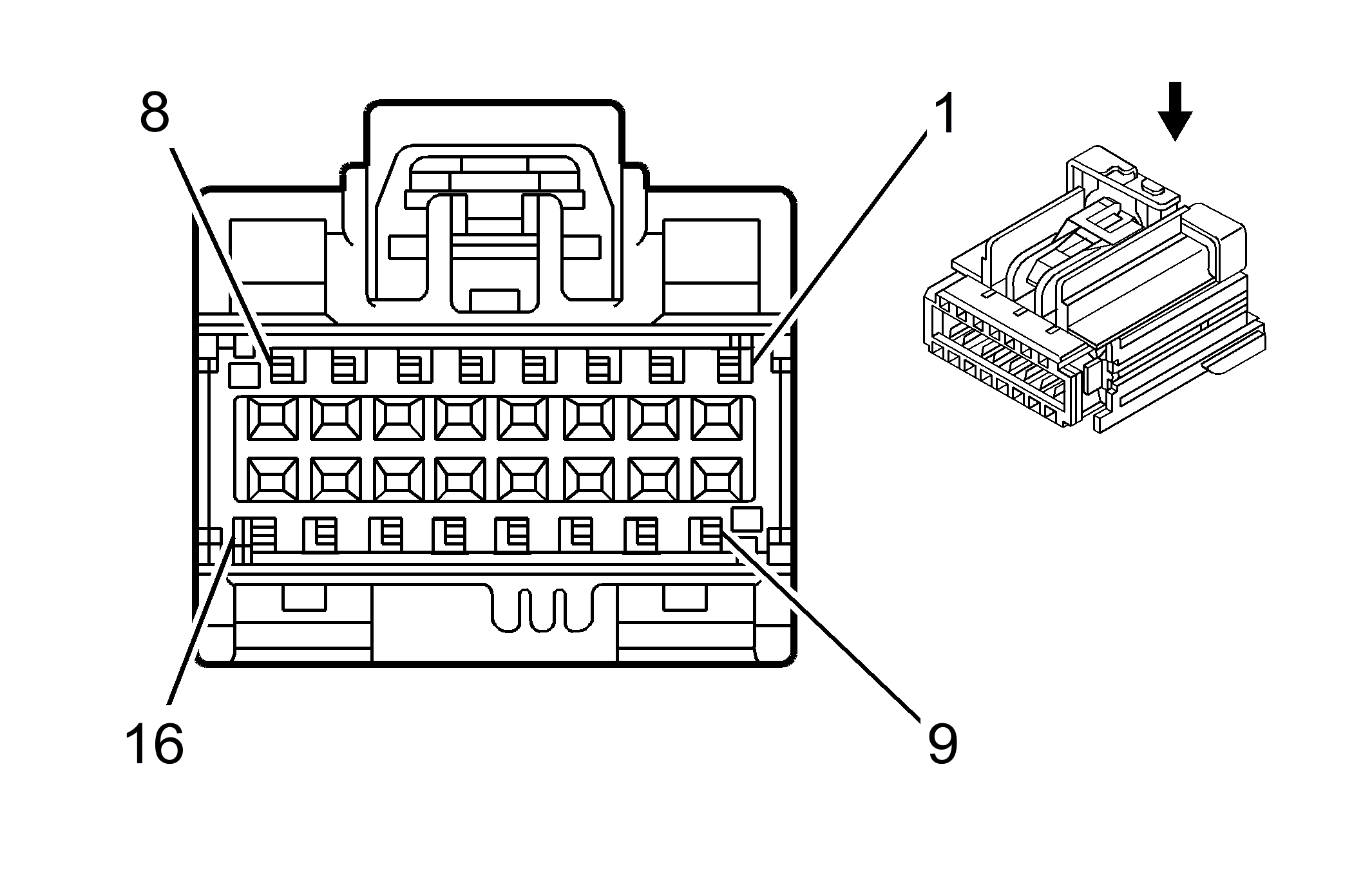 8
1
16
9