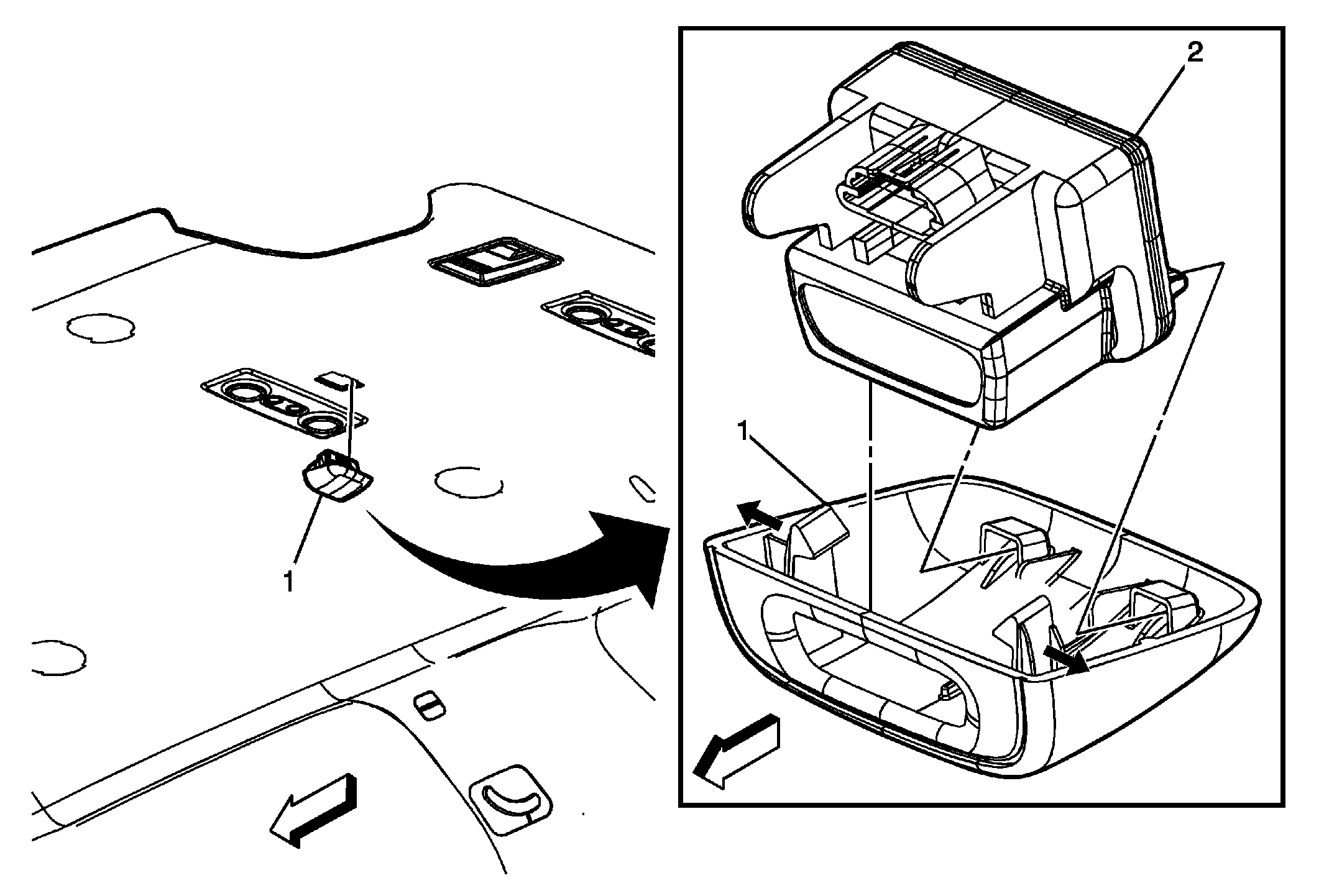 1

2

1