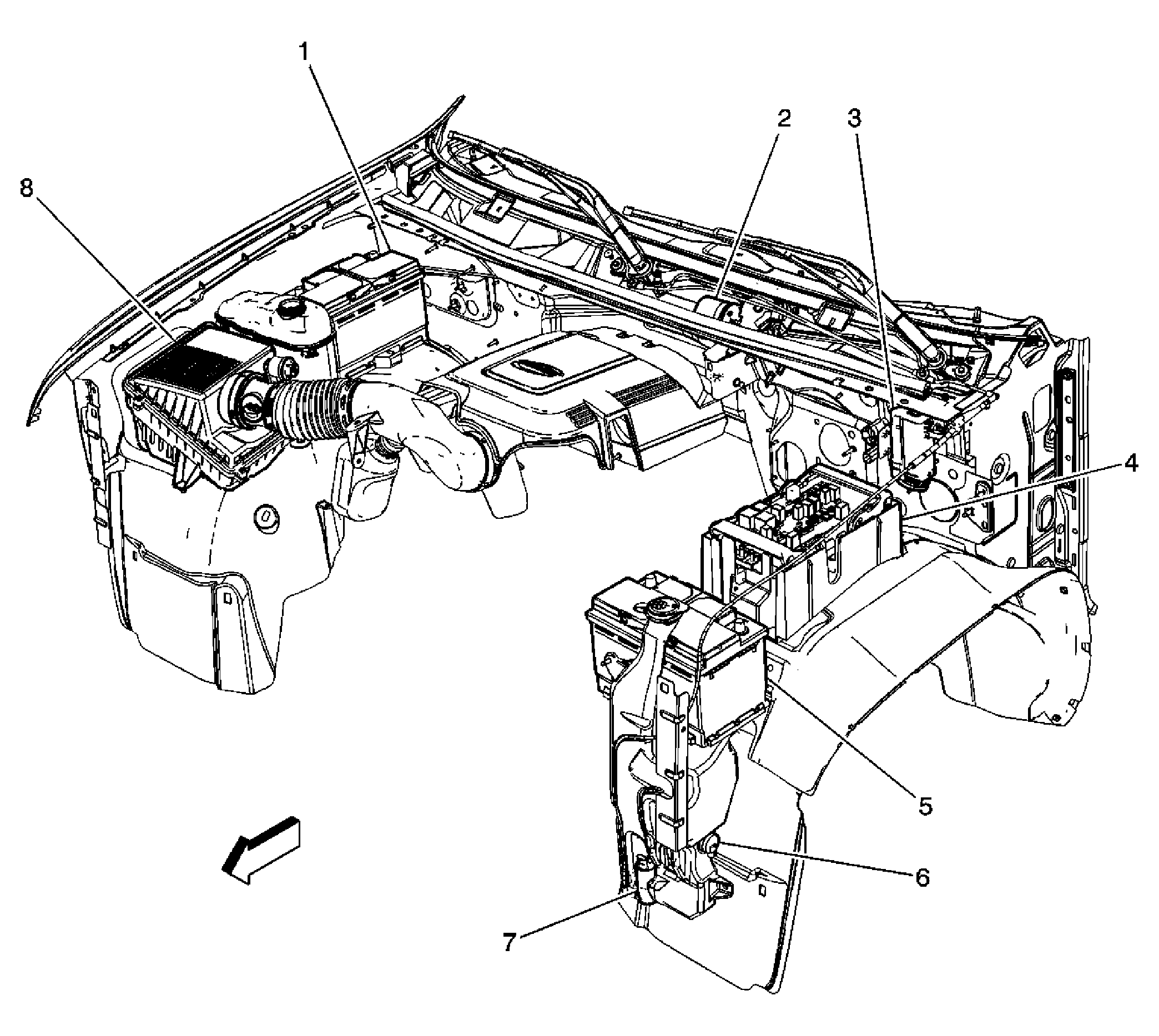 1
2
3
8
4
5
6
7