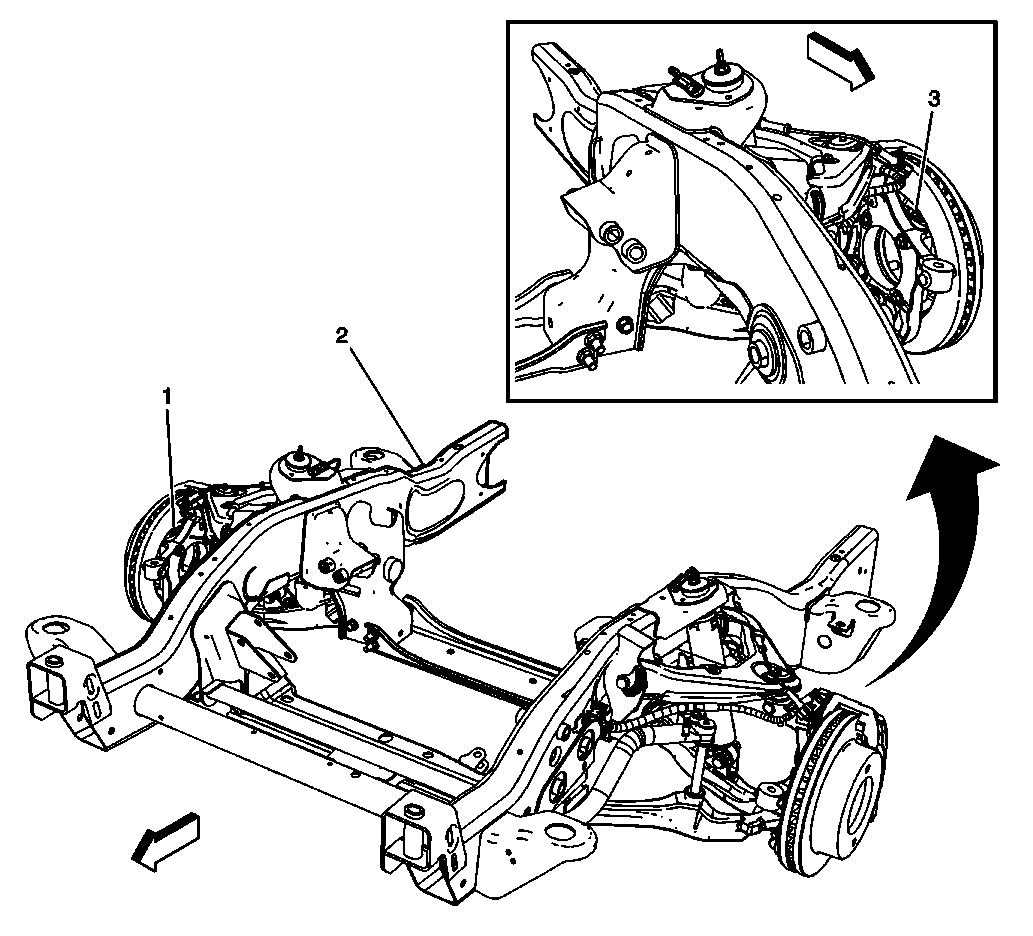 3
2
1