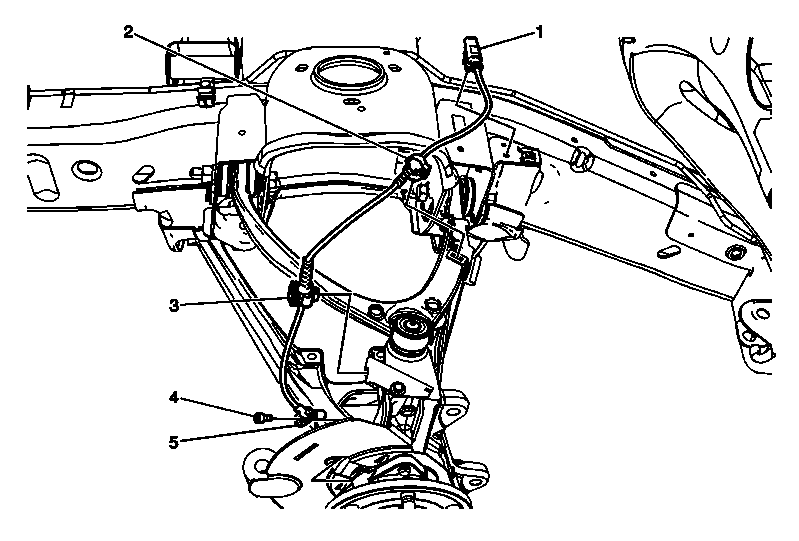 2
1
3
4
5