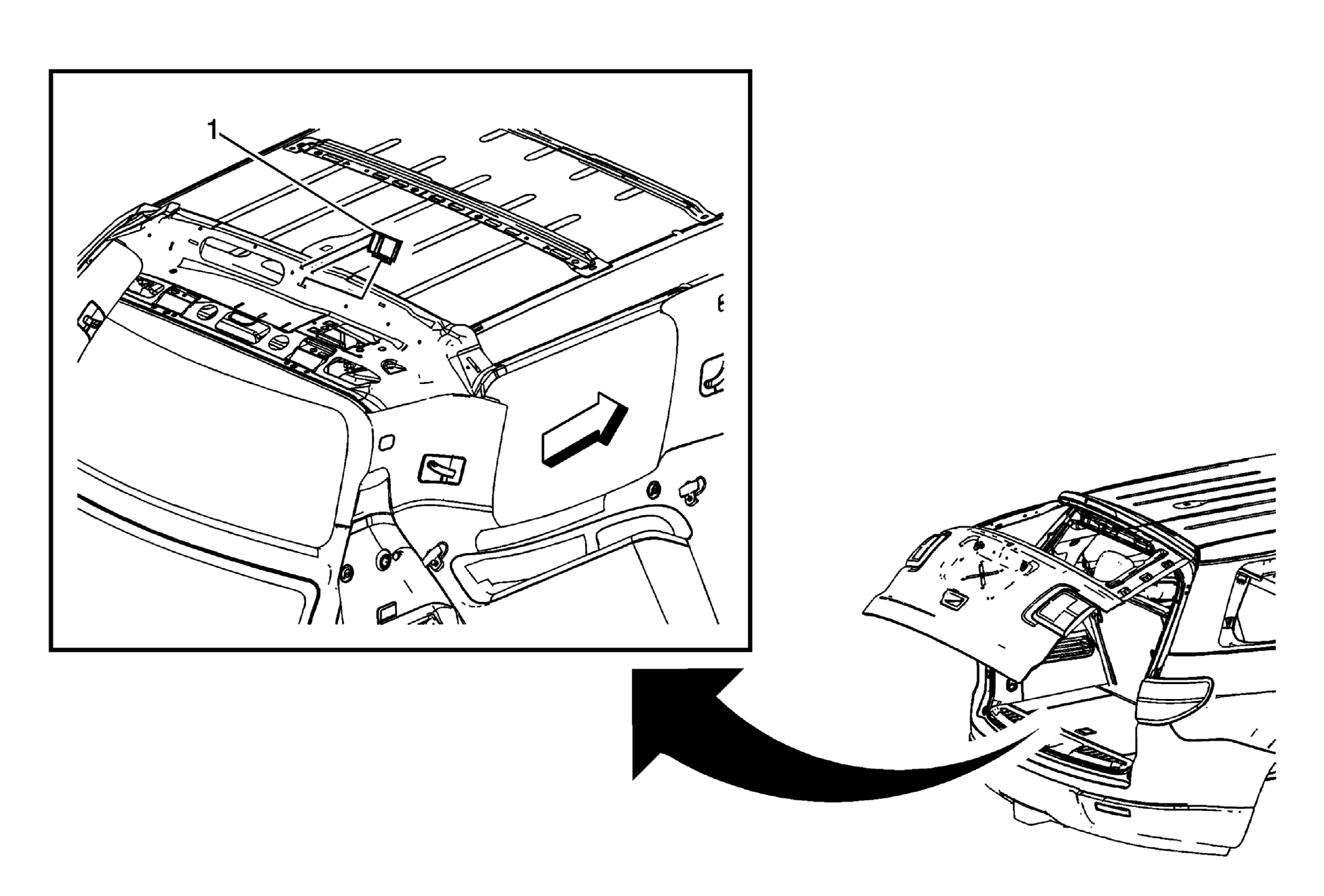 1