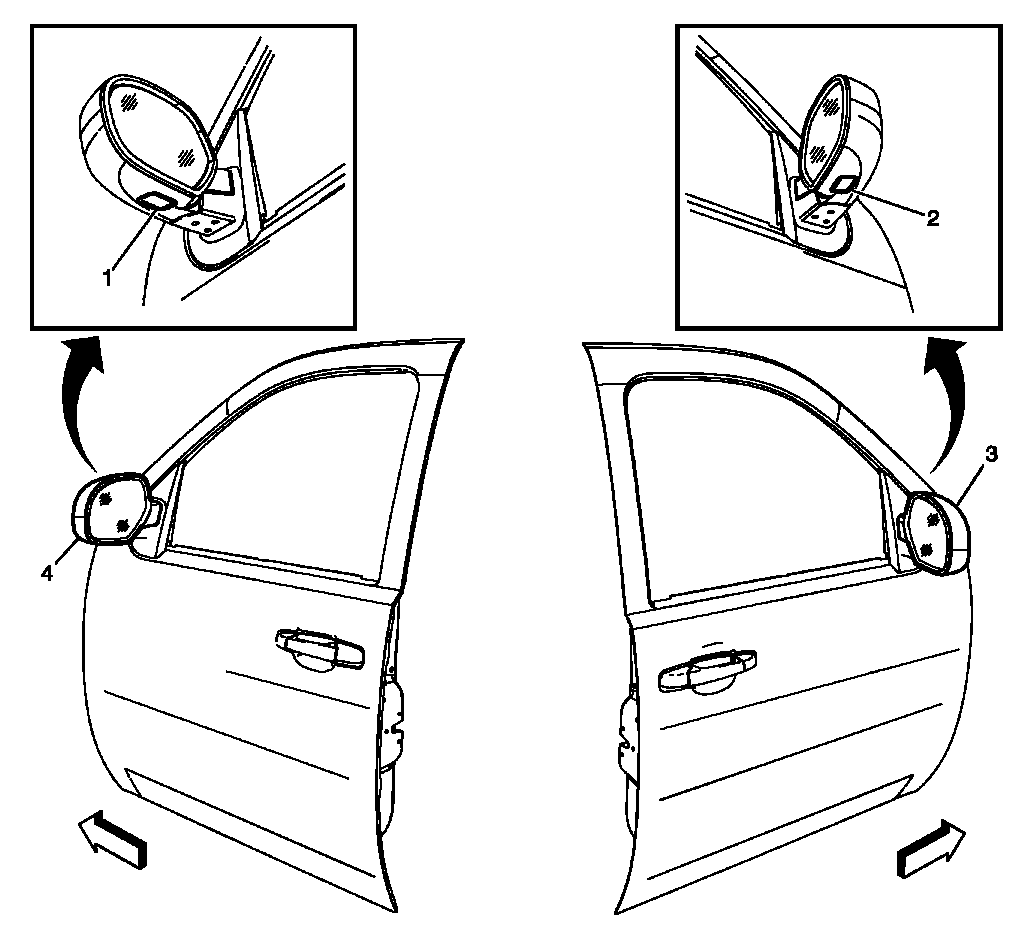 1
2
3
4