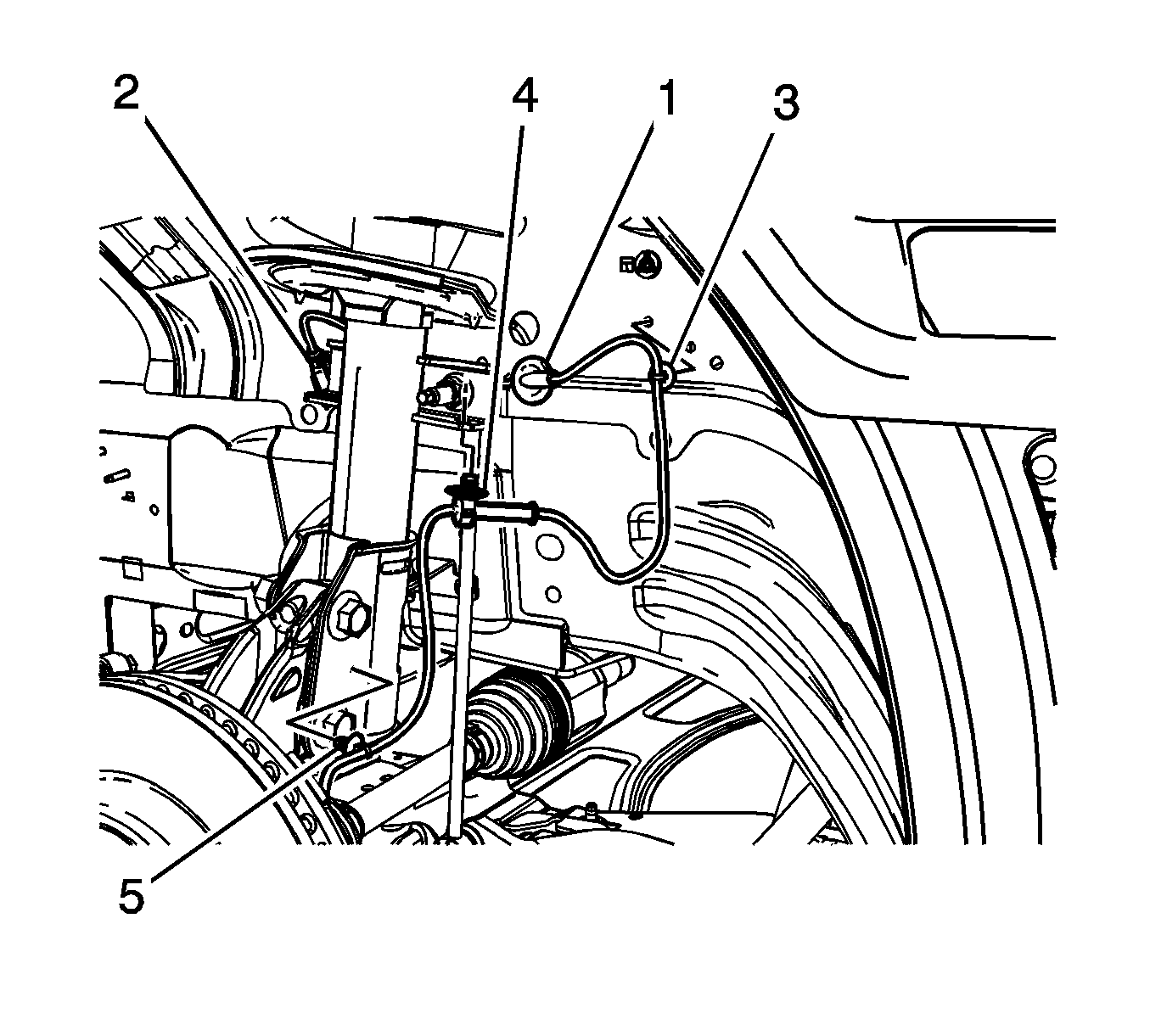 2
4
1
3
5