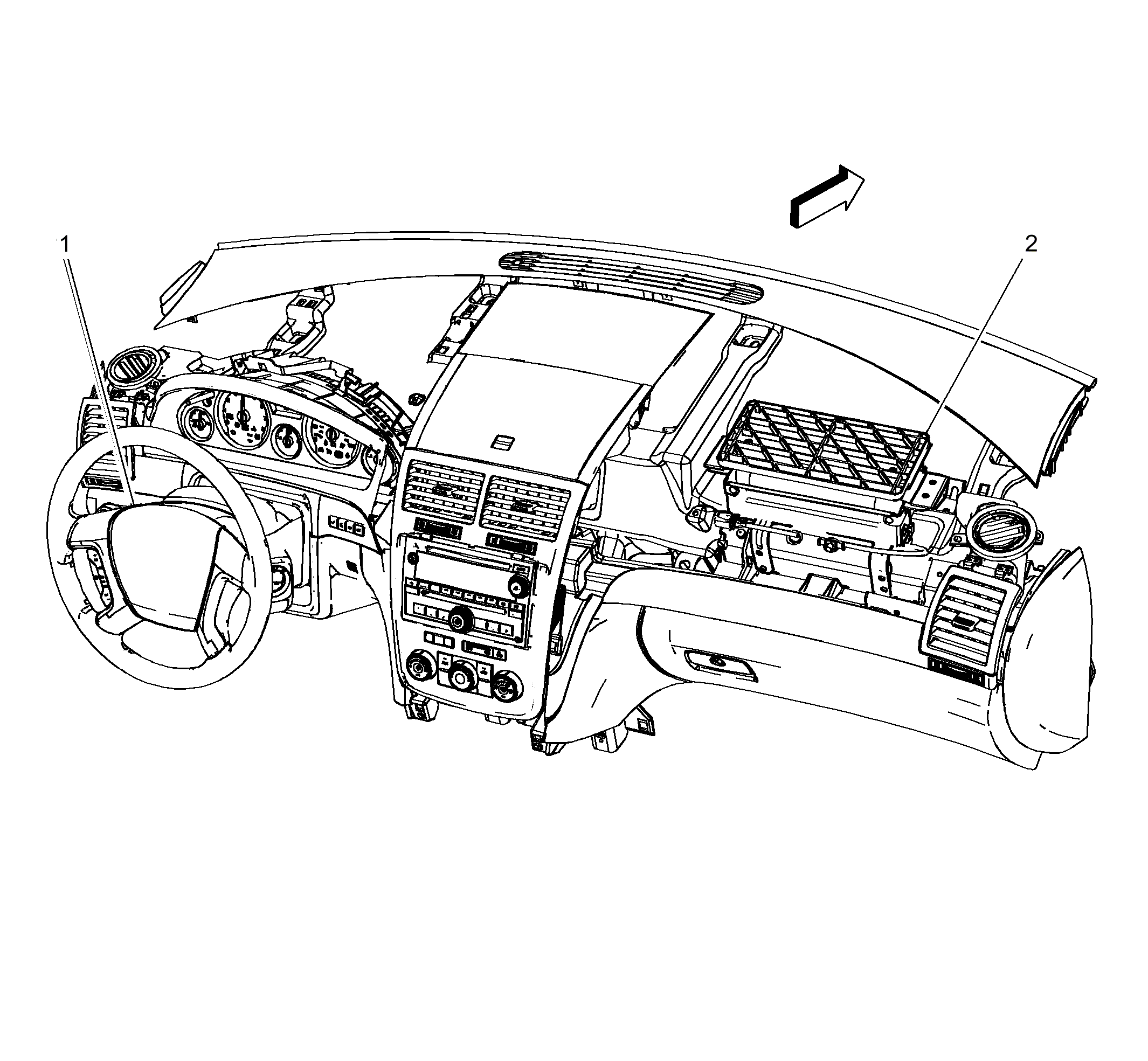 1

2