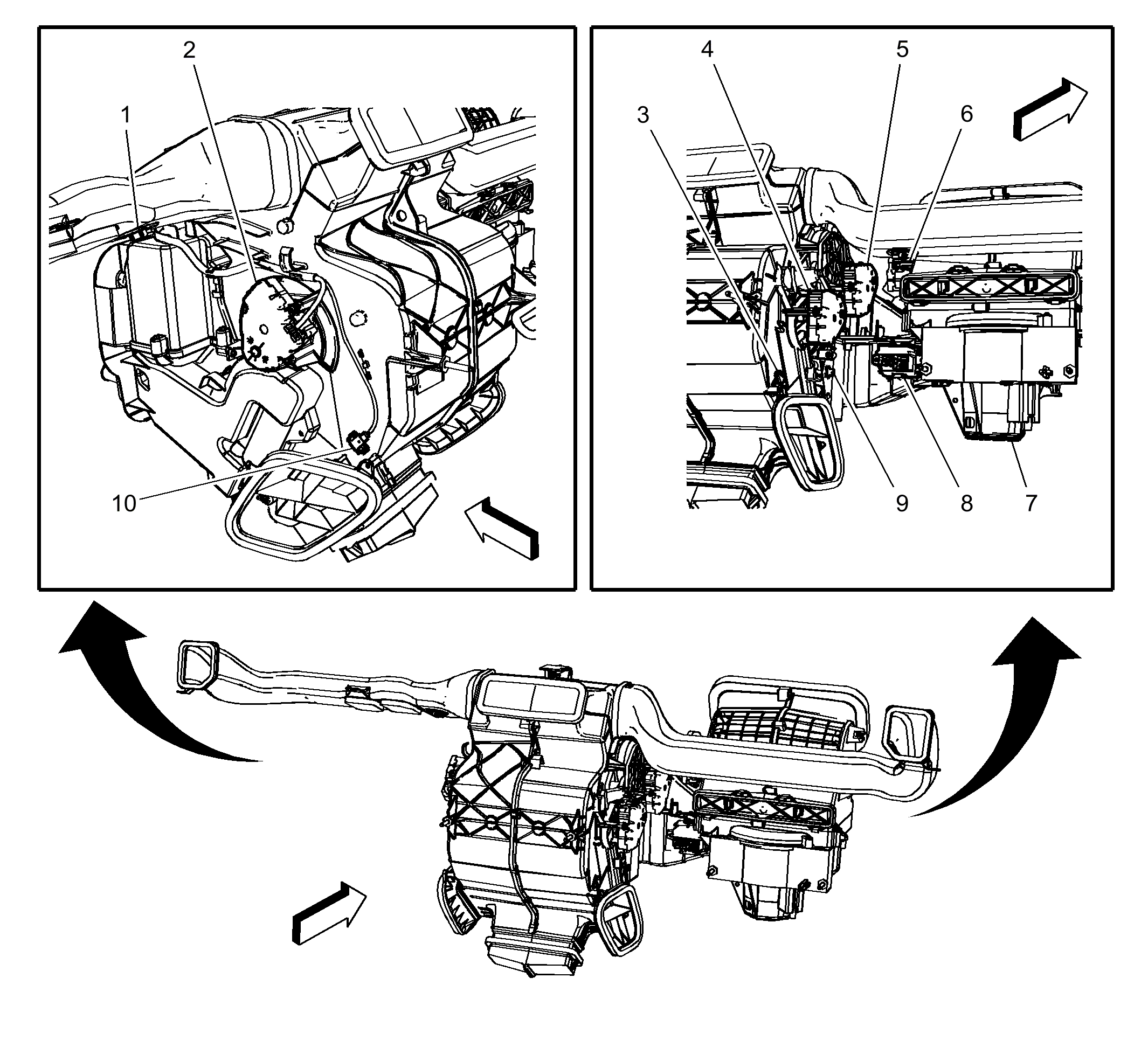 2
1
10
4
5
3
6
9
8
7