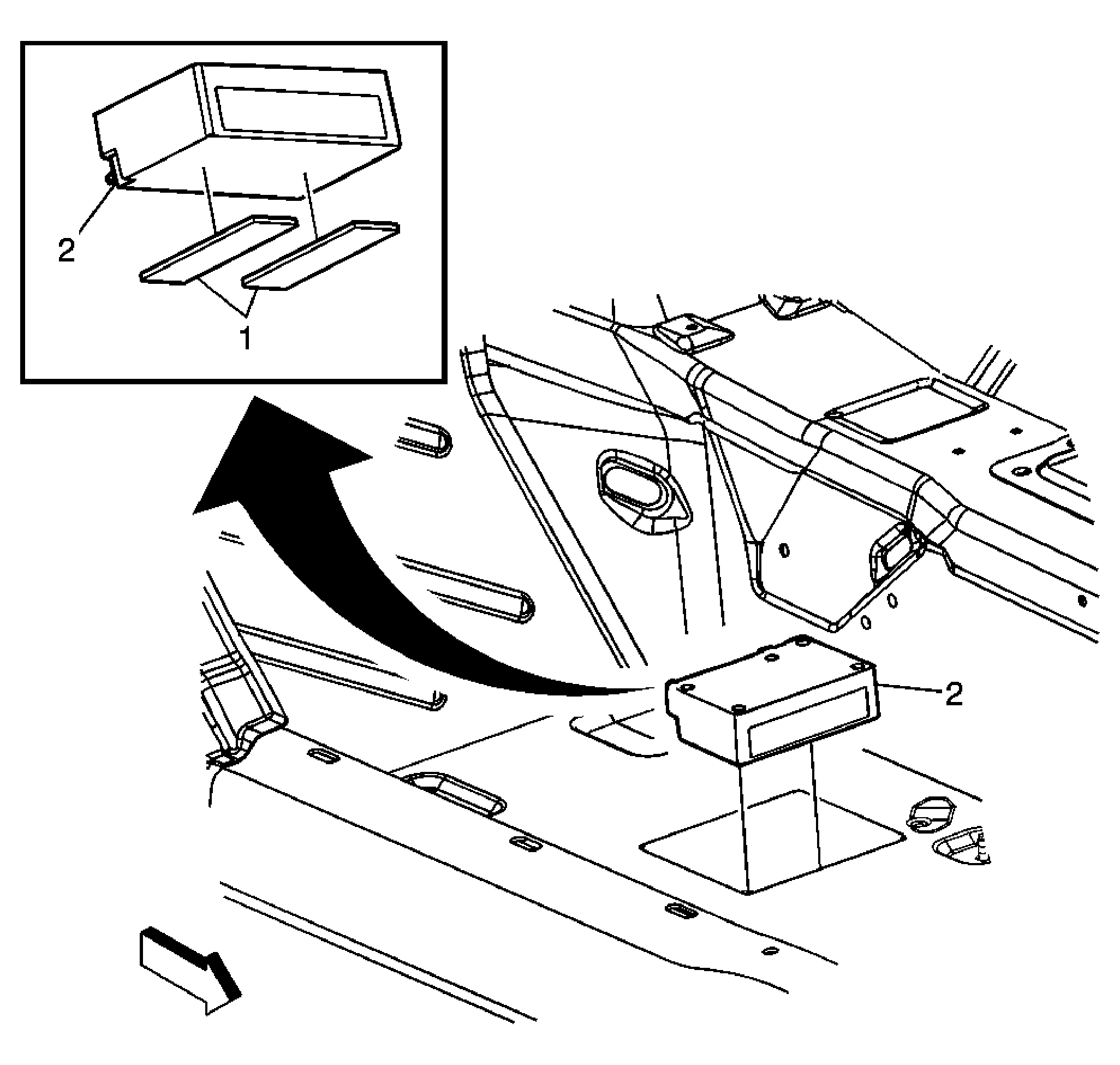 2
1
2