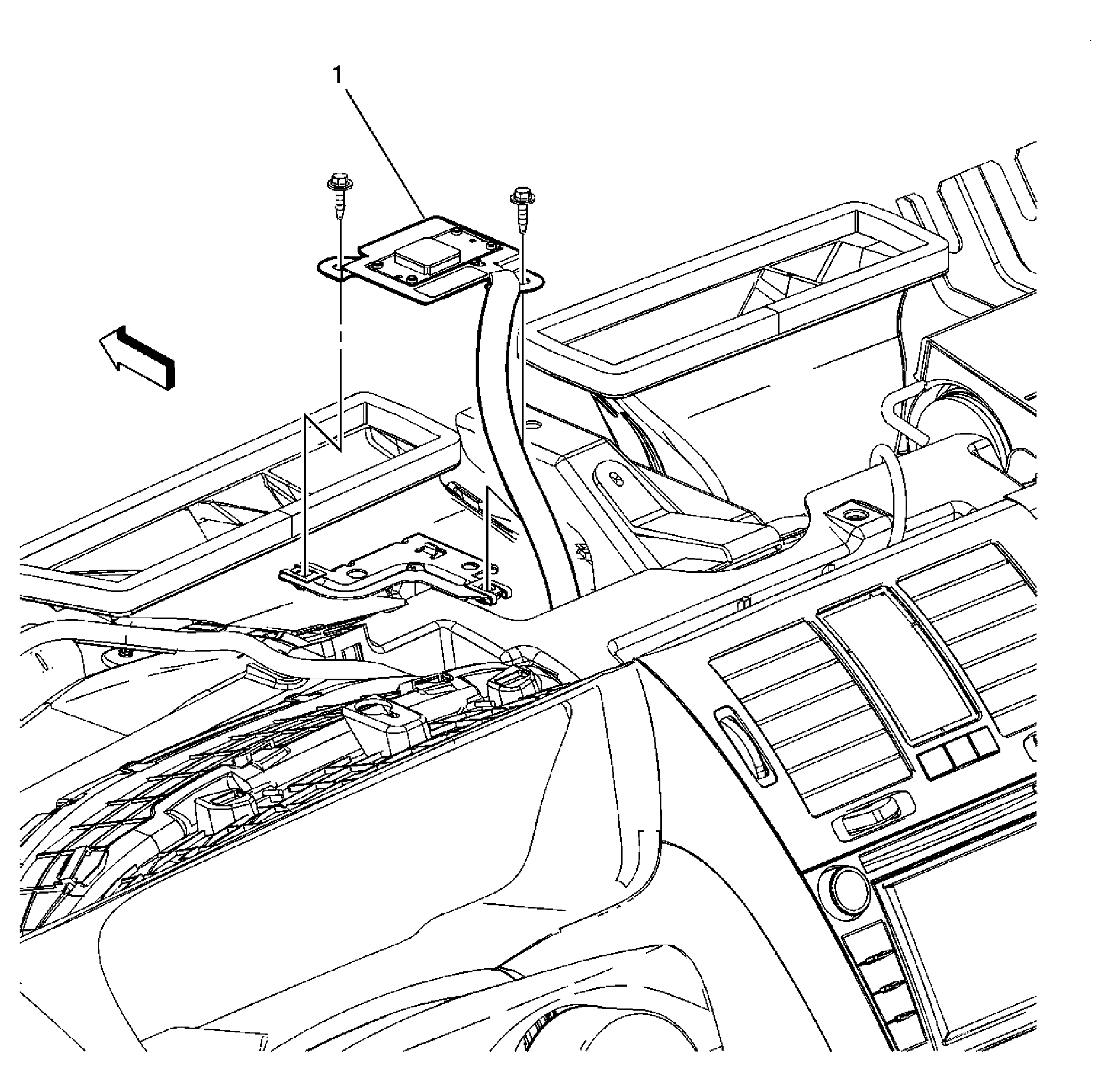 1