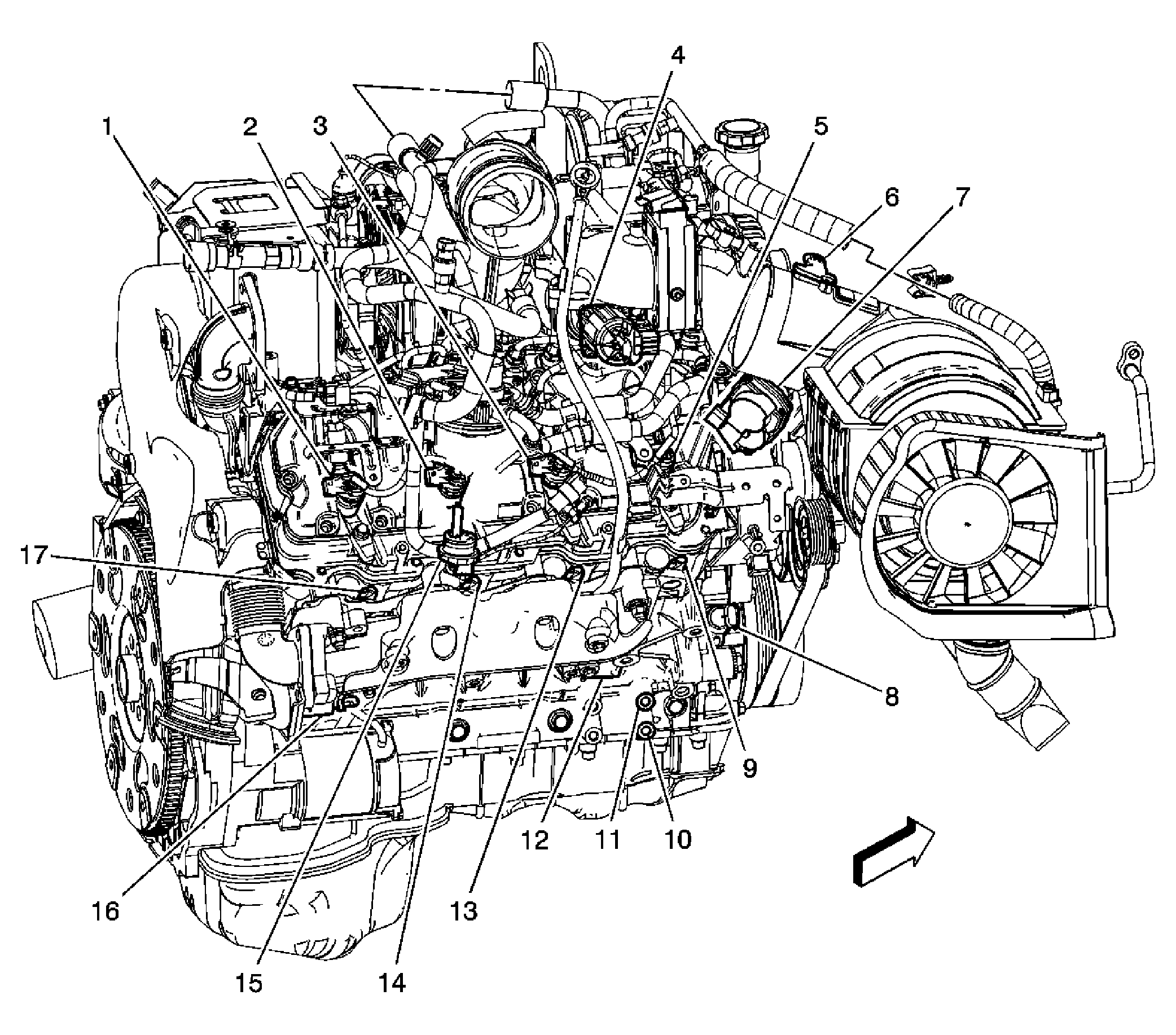 4
1
2
3
5
6
7
17
8
9
12
11
10
16
13
15
14