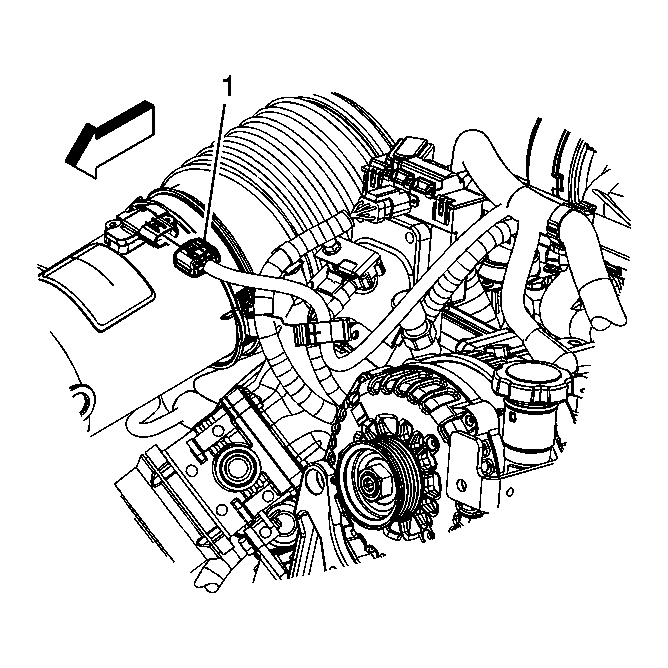 1