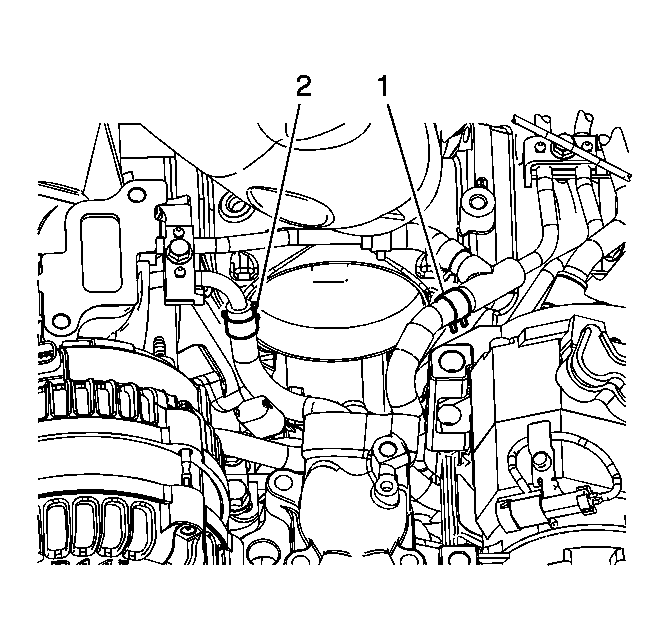 2 1