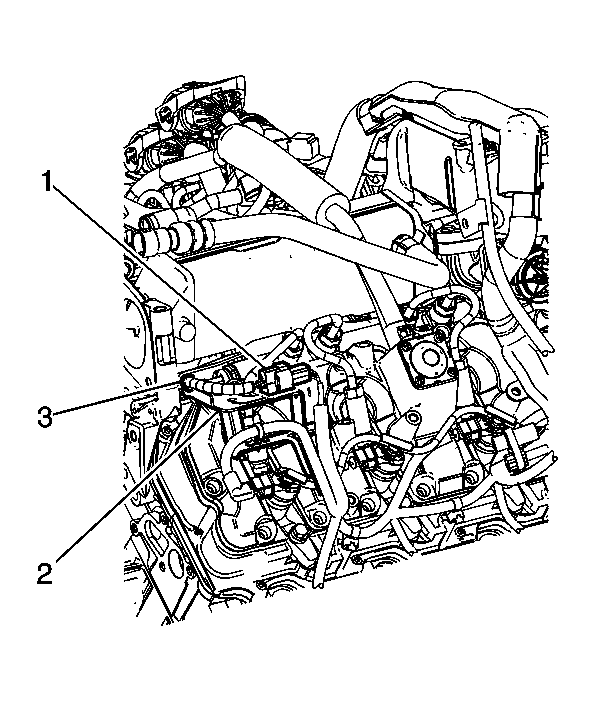 1
3
2