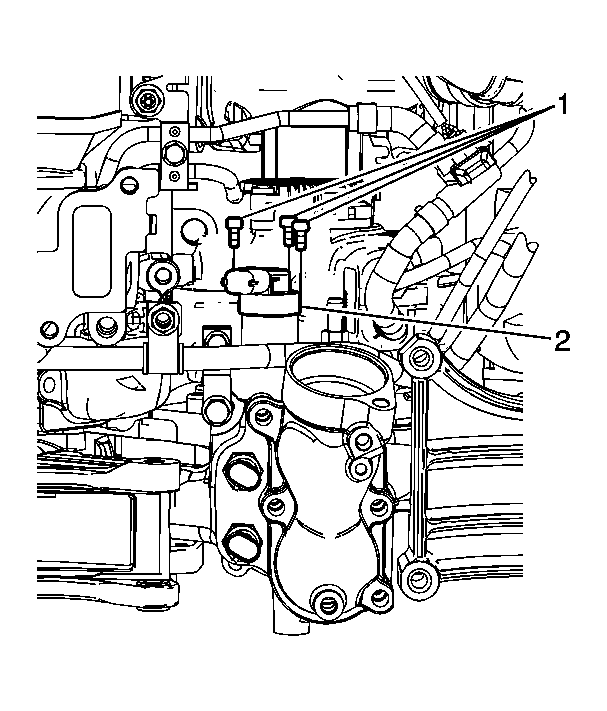 1
2