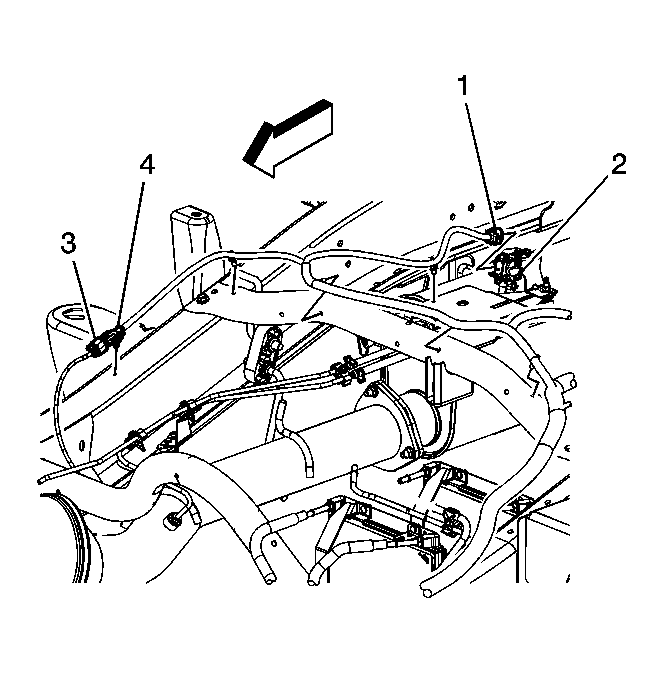 1
2
4
3