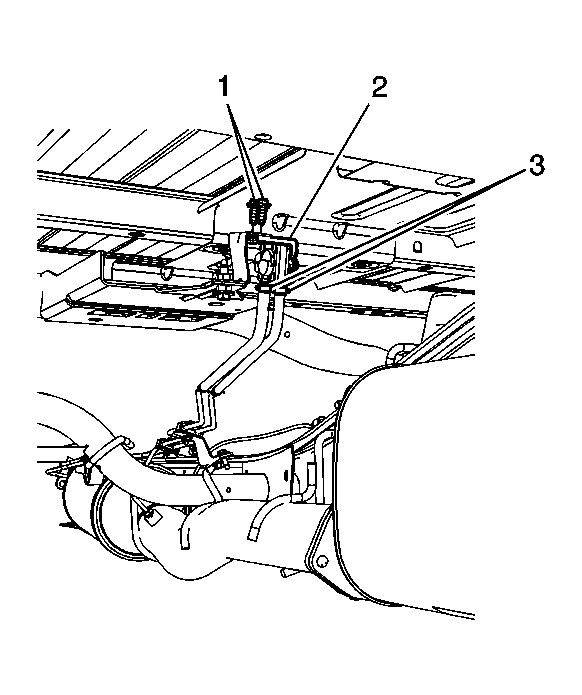 1
2
3