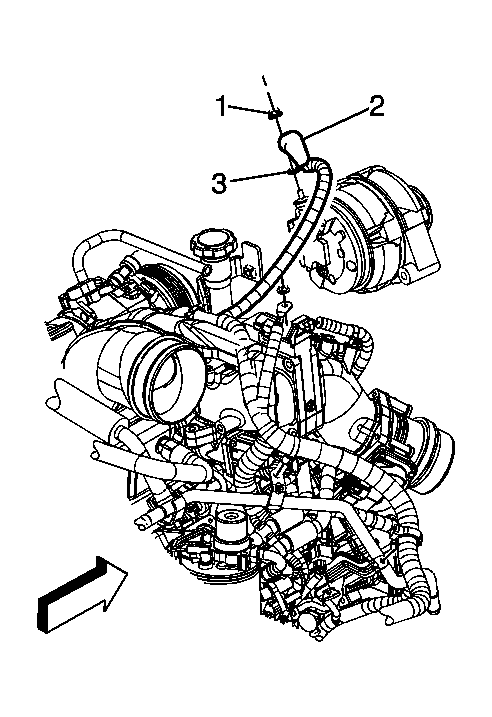 1
2
3