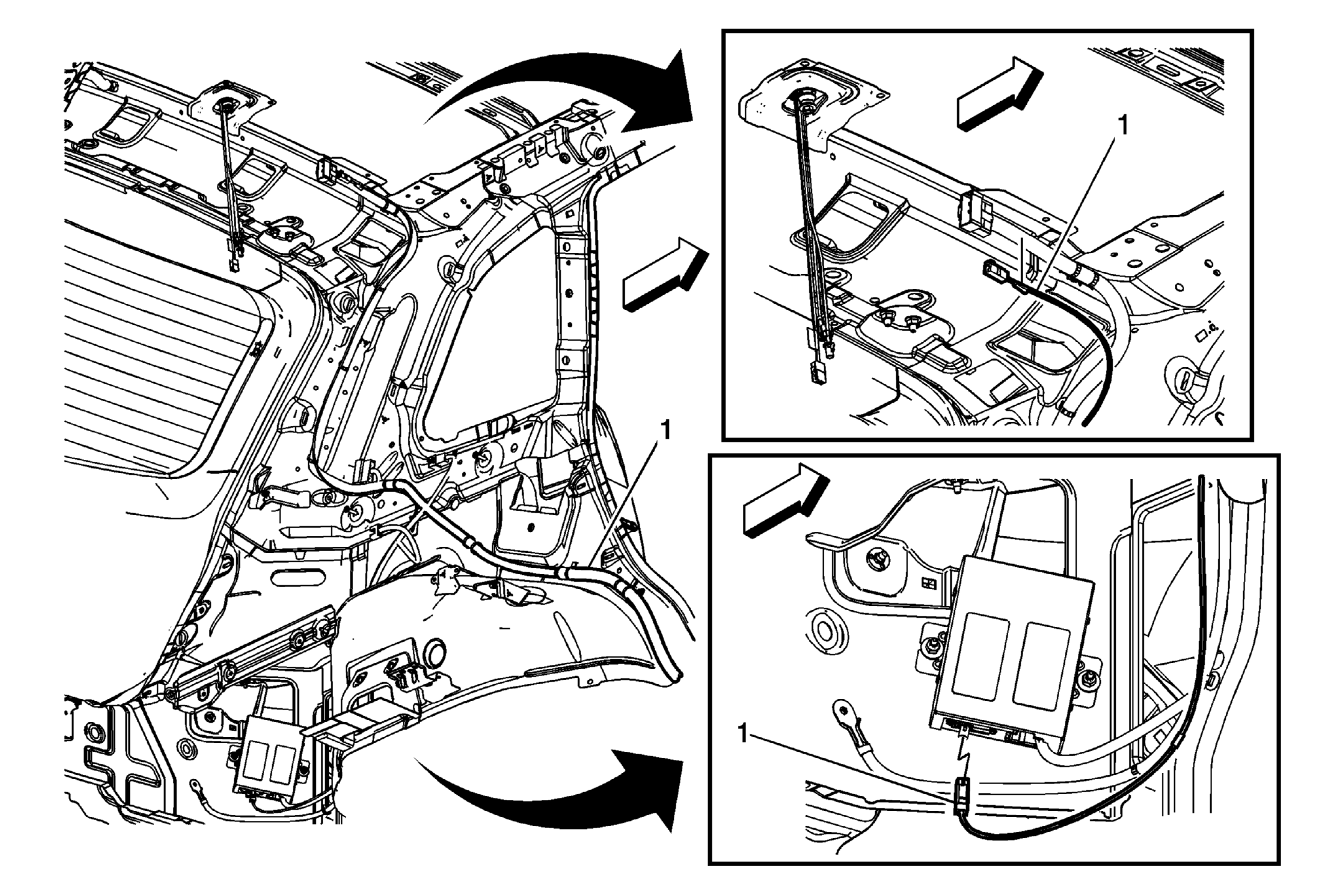 1

1

1