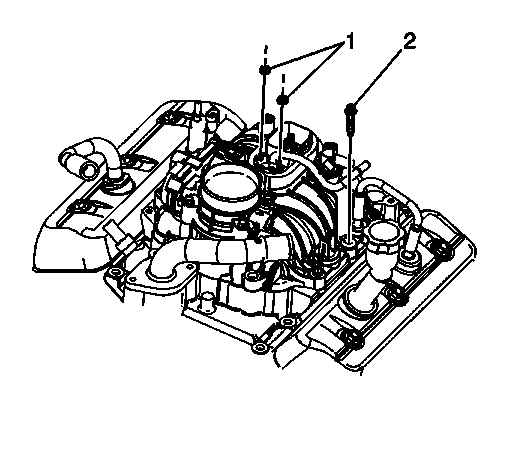 1
2