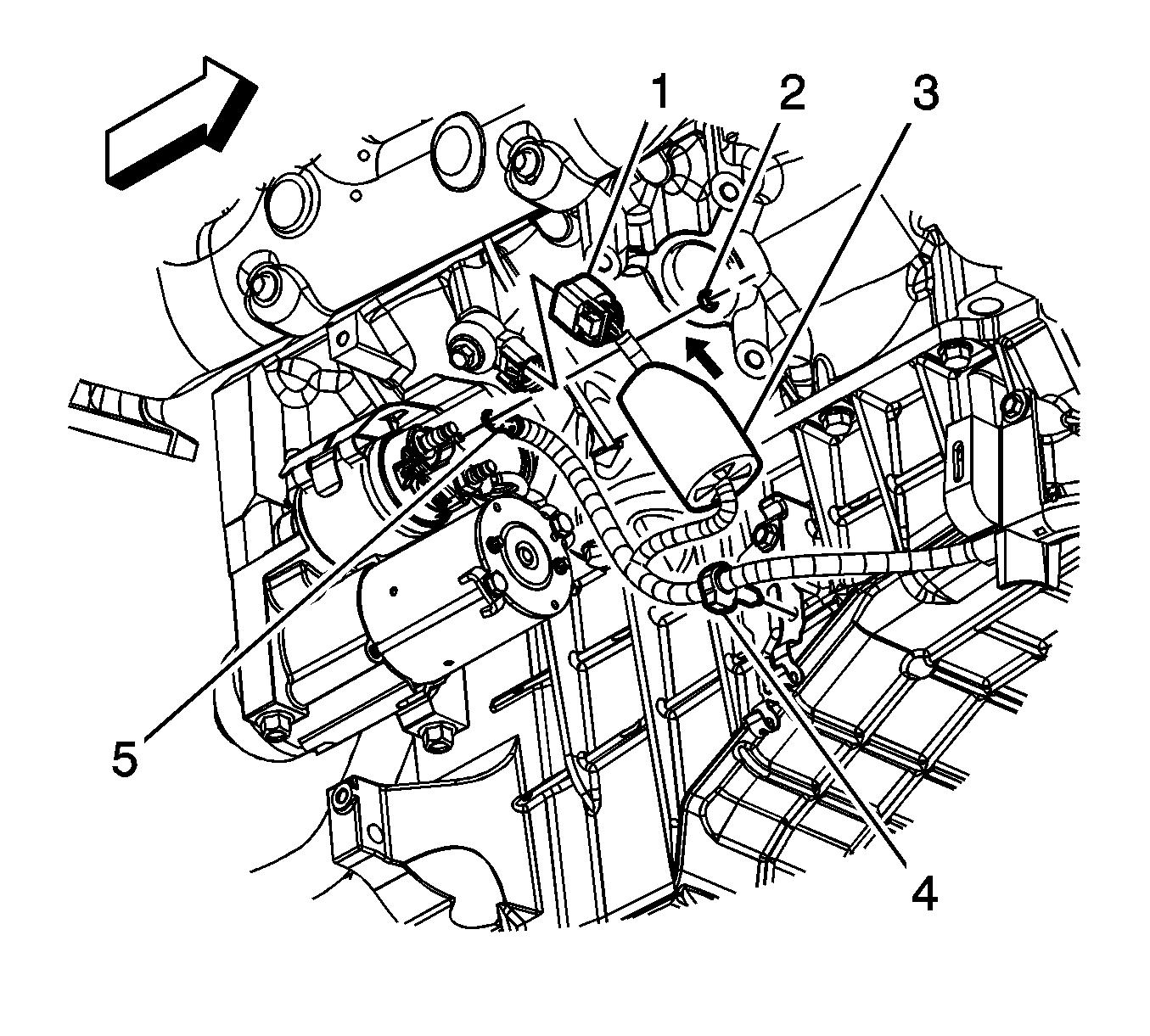 1
2
3
5
4