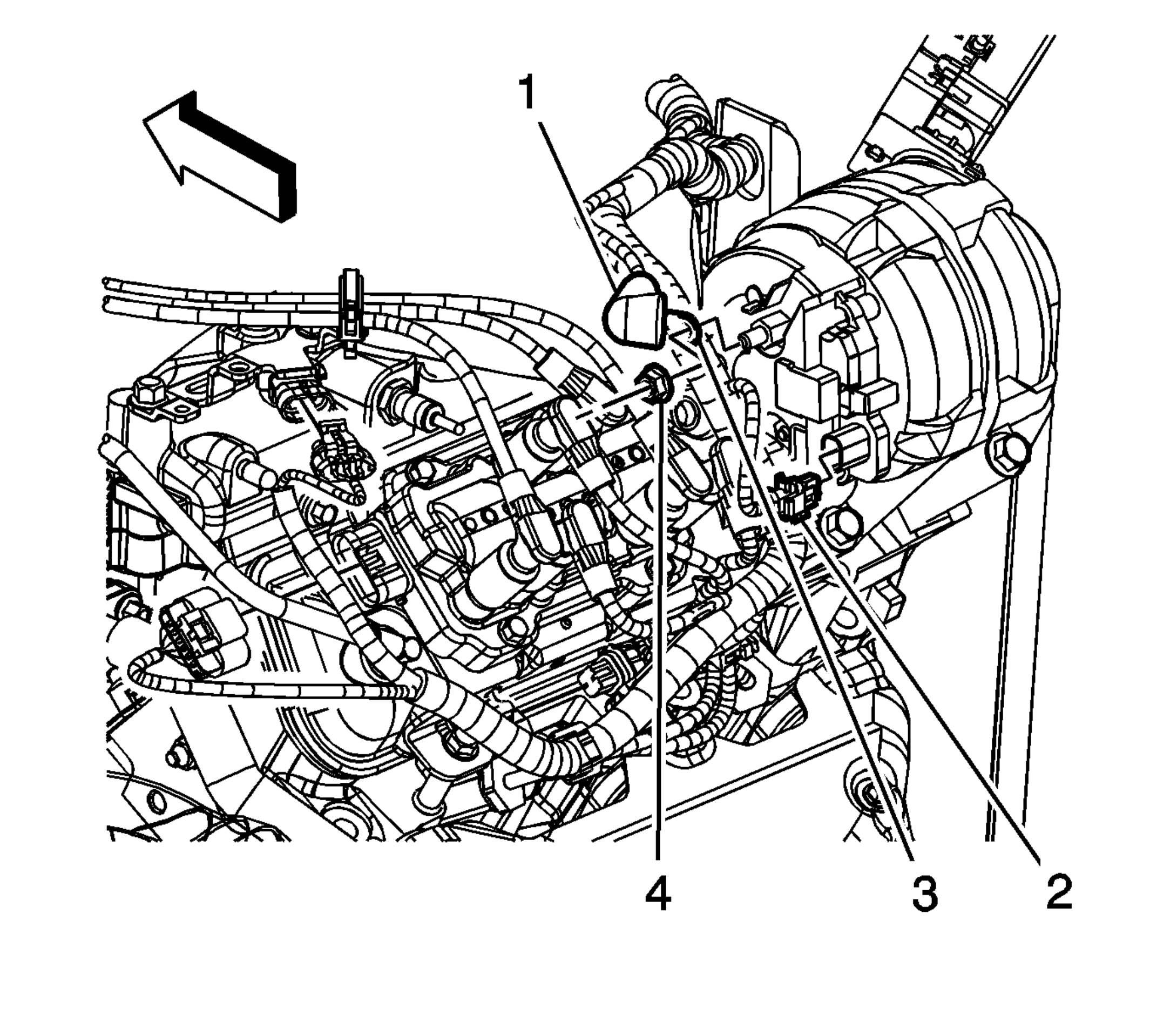 1

4

3

2