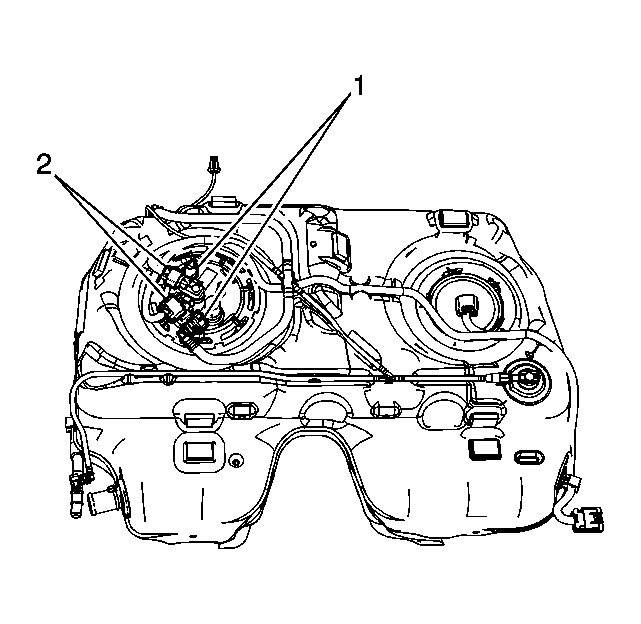 1
2