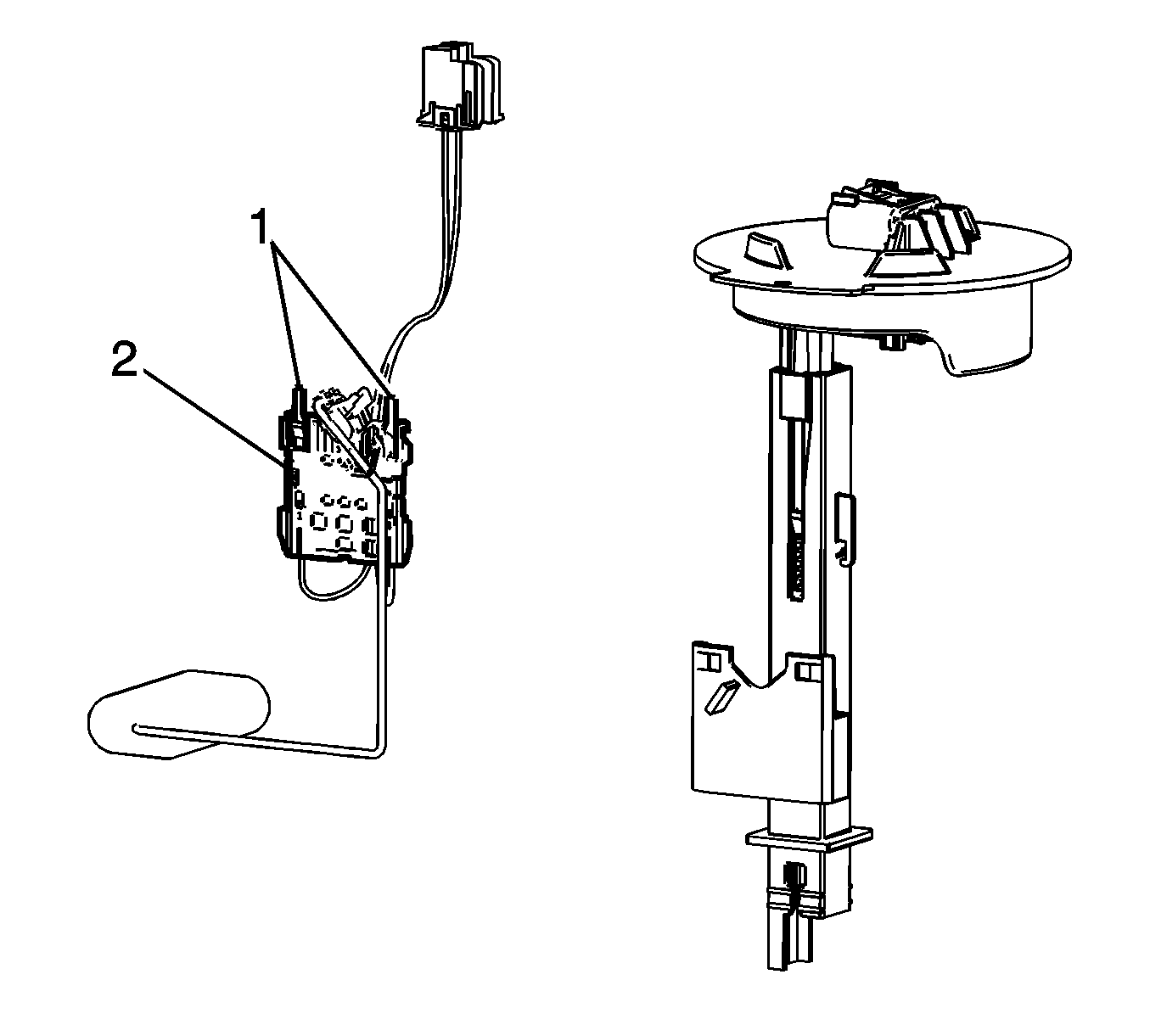 1
2