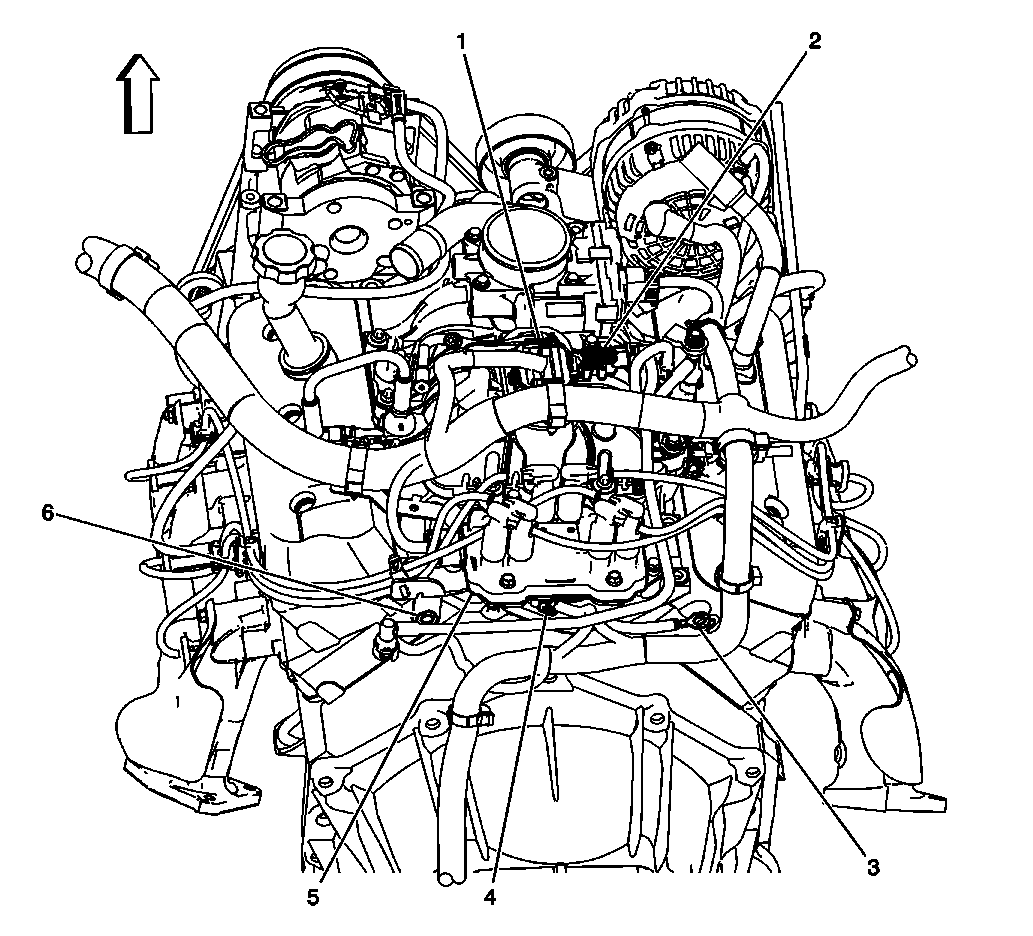 1
2
6
5
4
3