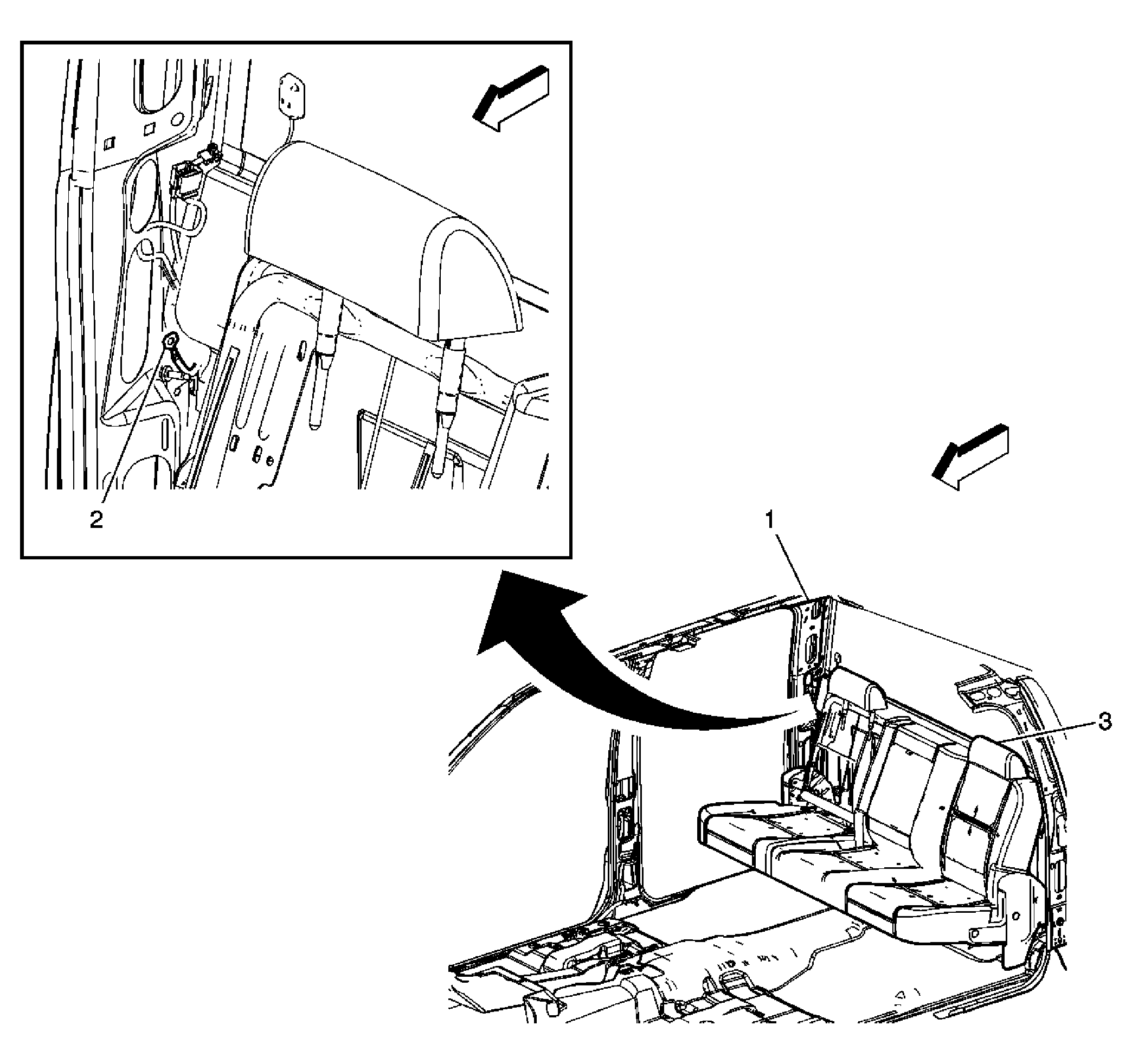 2

1

3