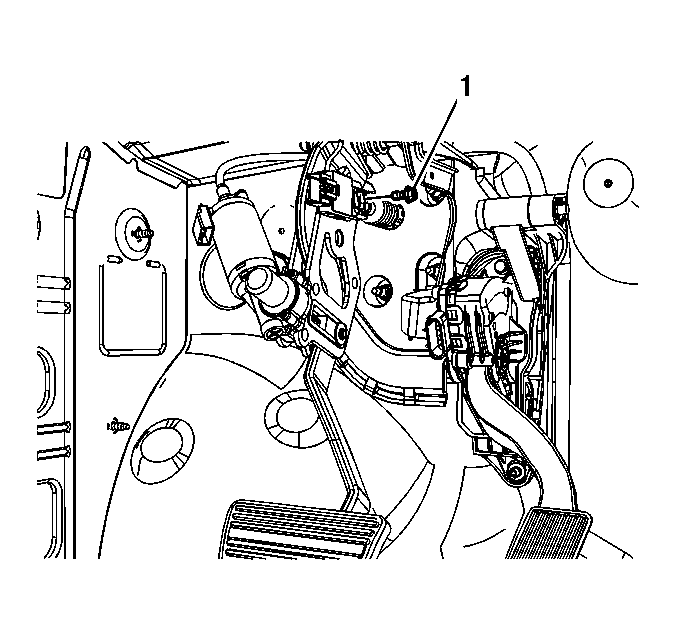 1