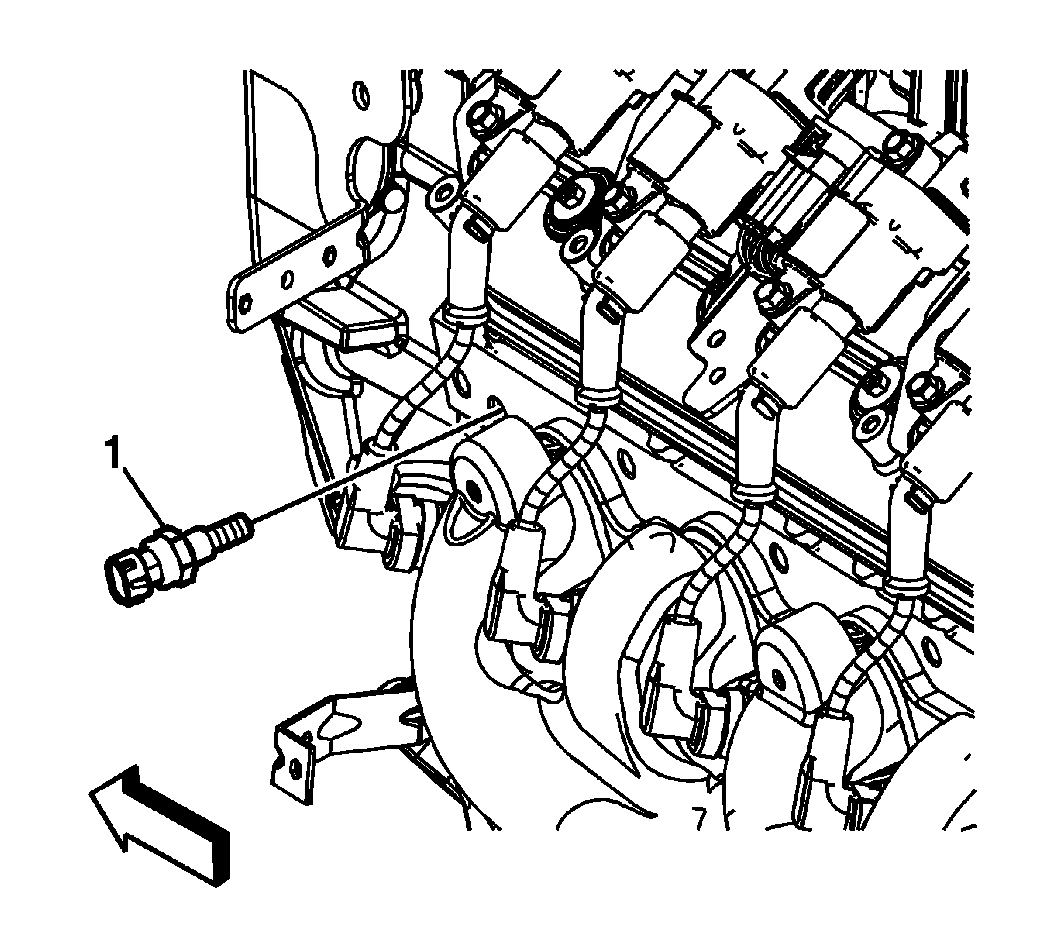 1