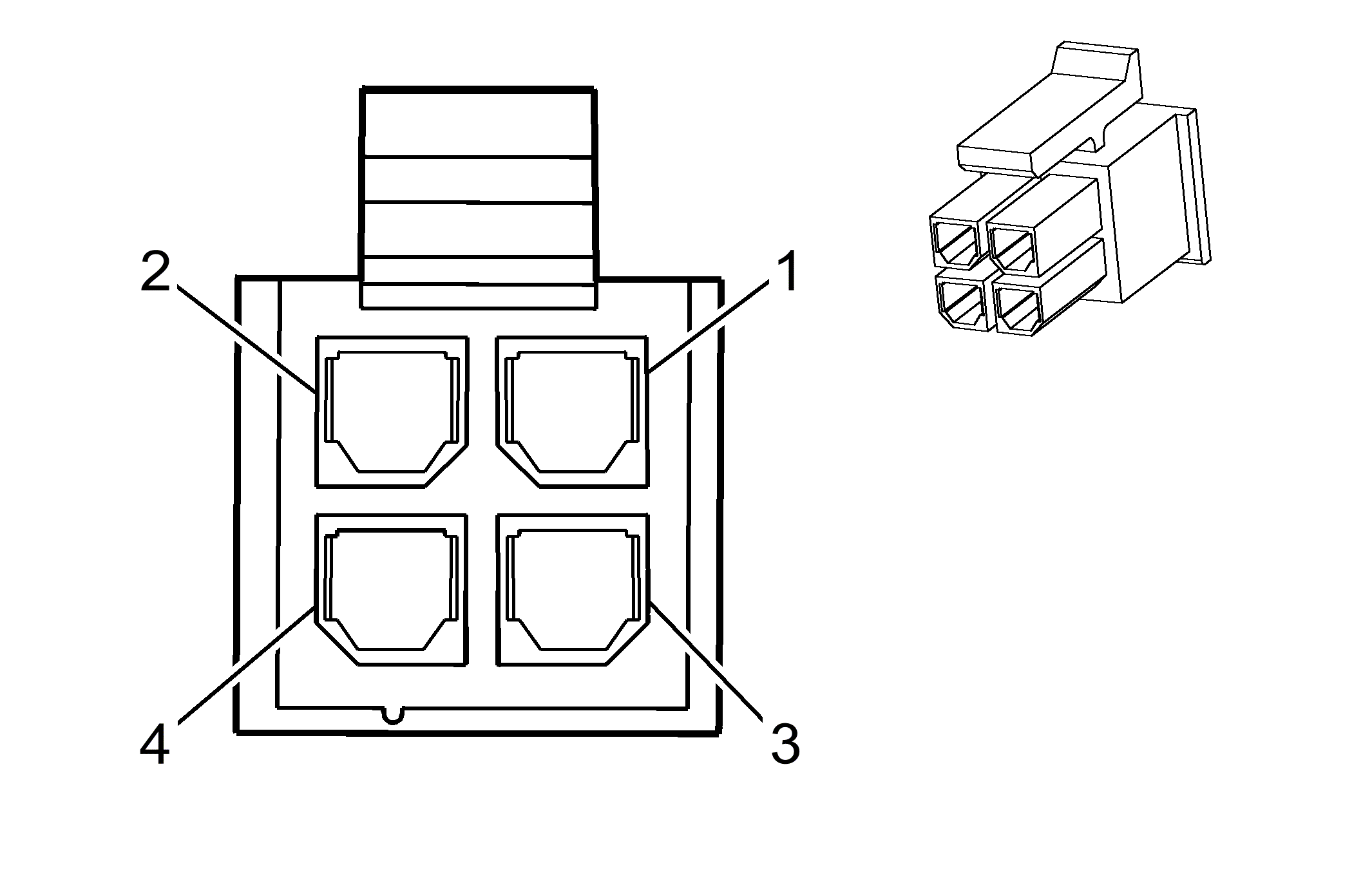 2
1
4
3