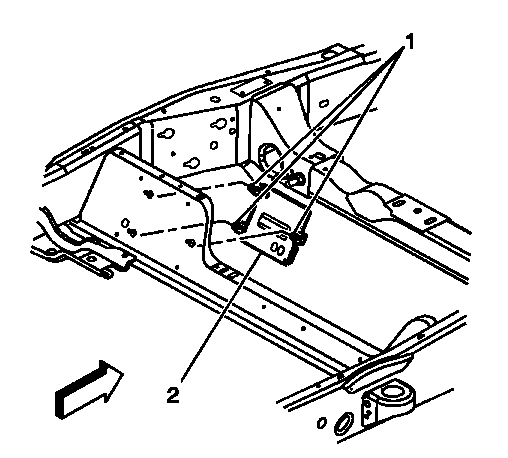 1
2