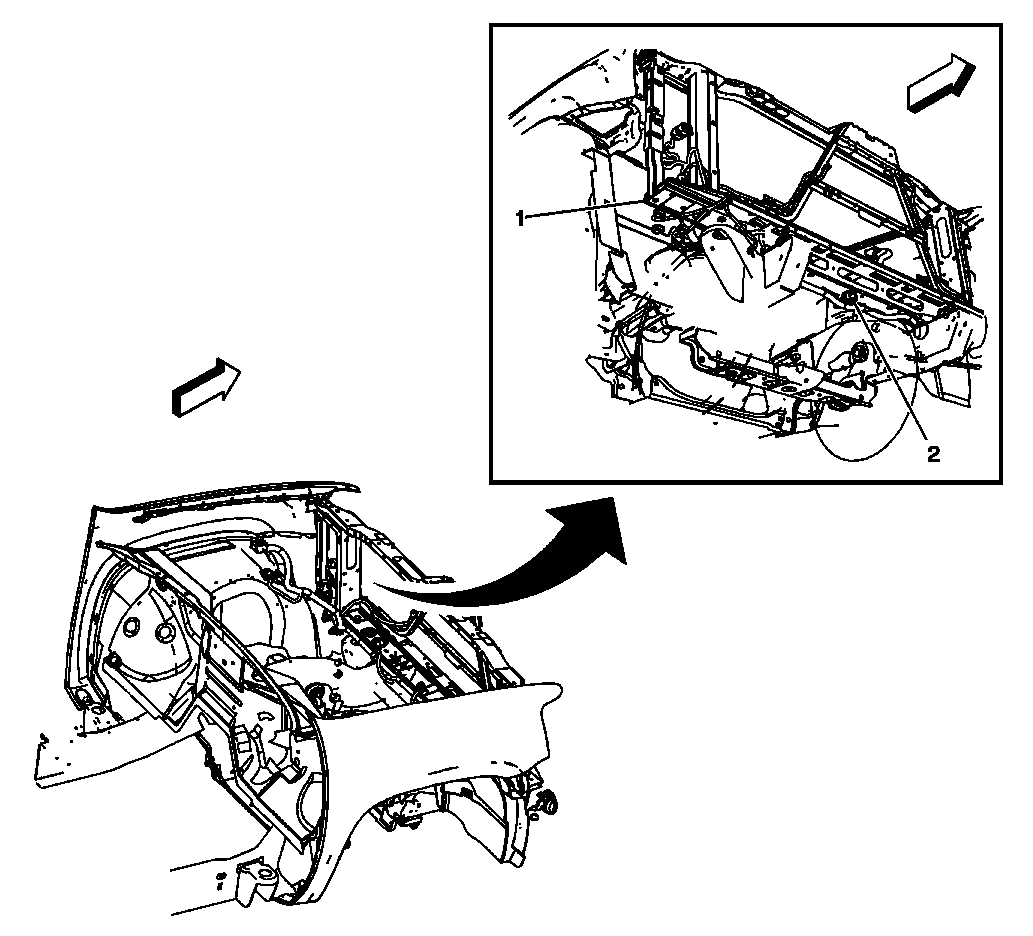 1
2