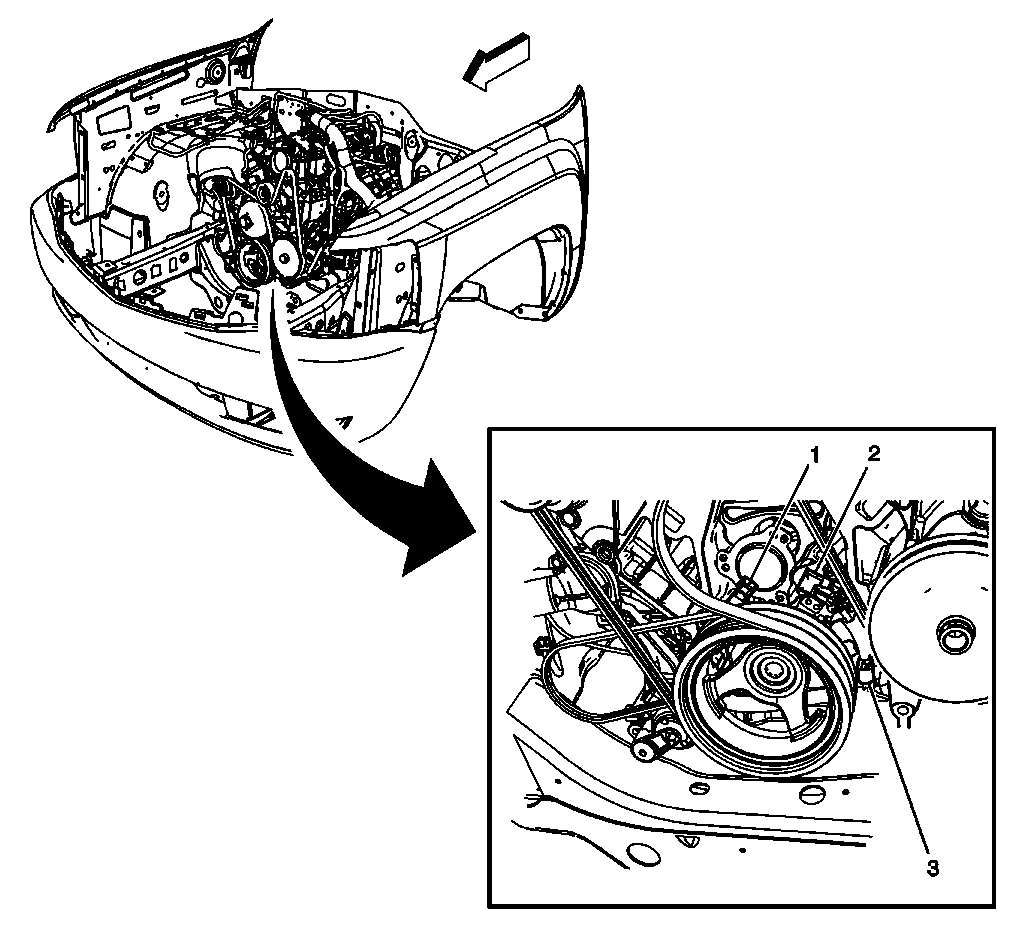 1
2
3