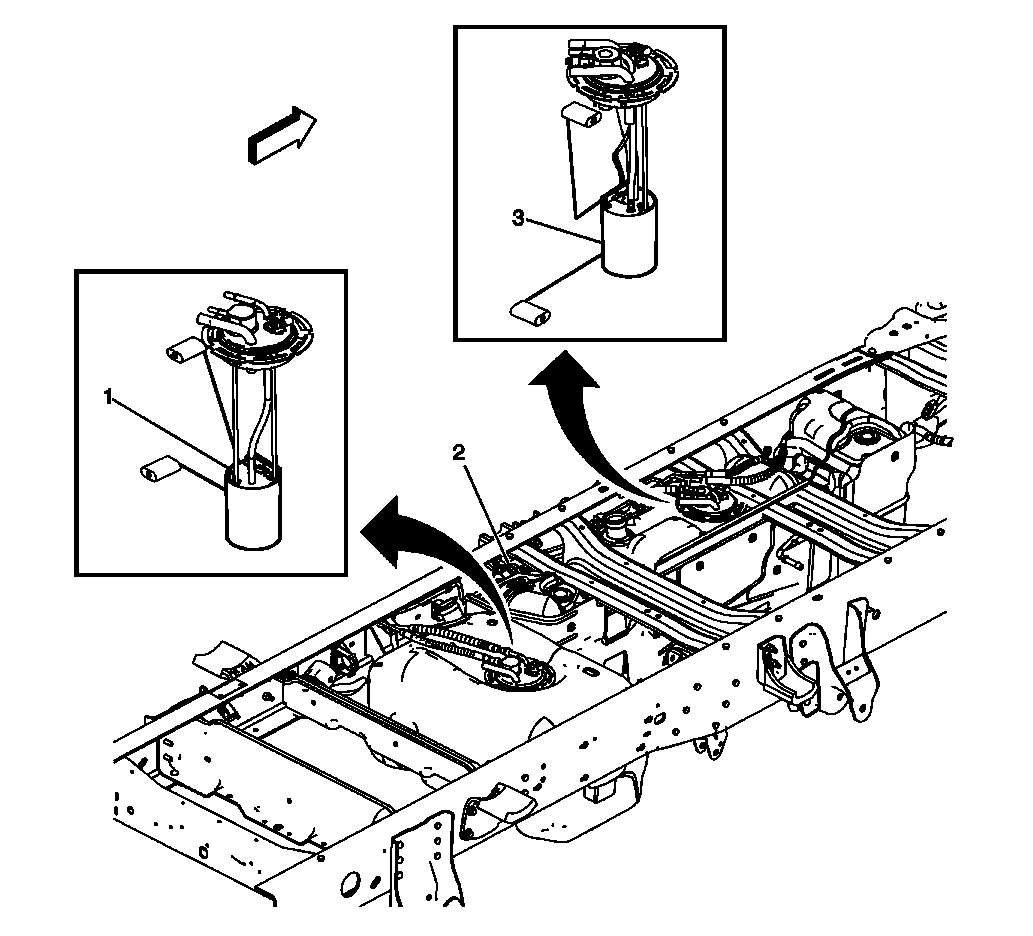 3

1

2