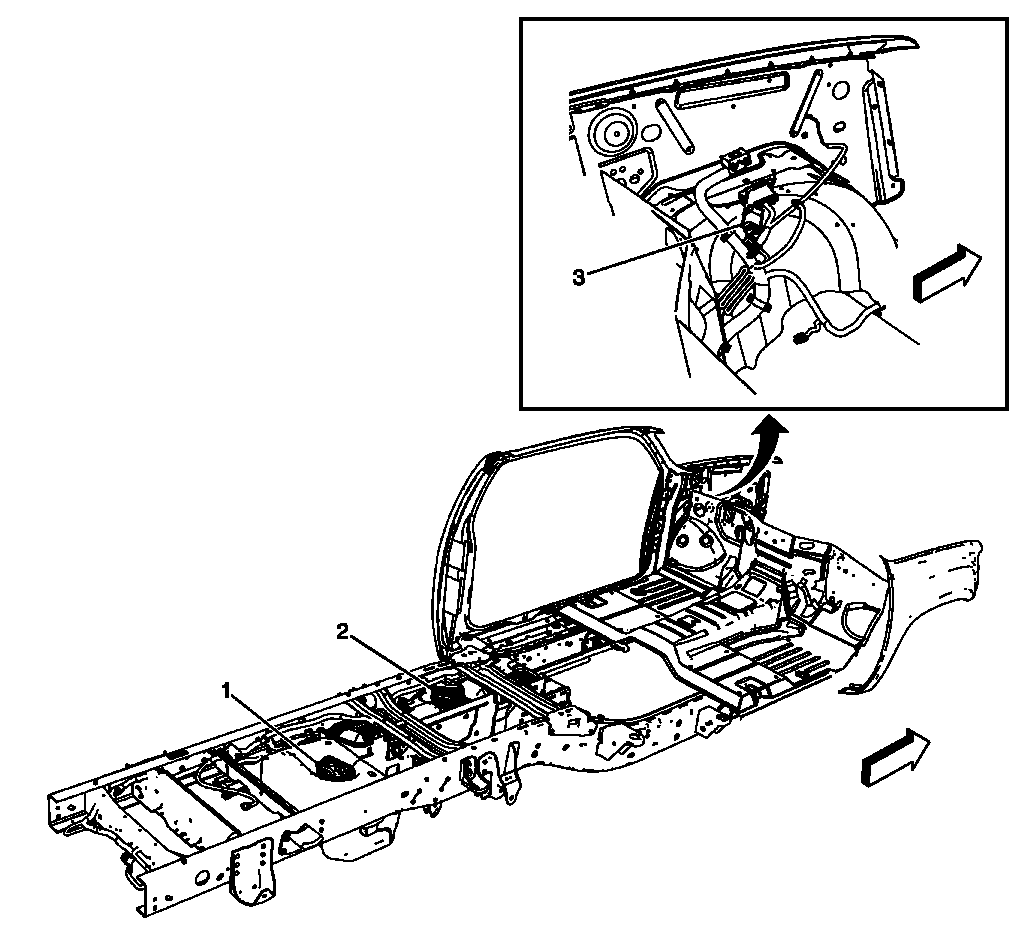 3
2
1