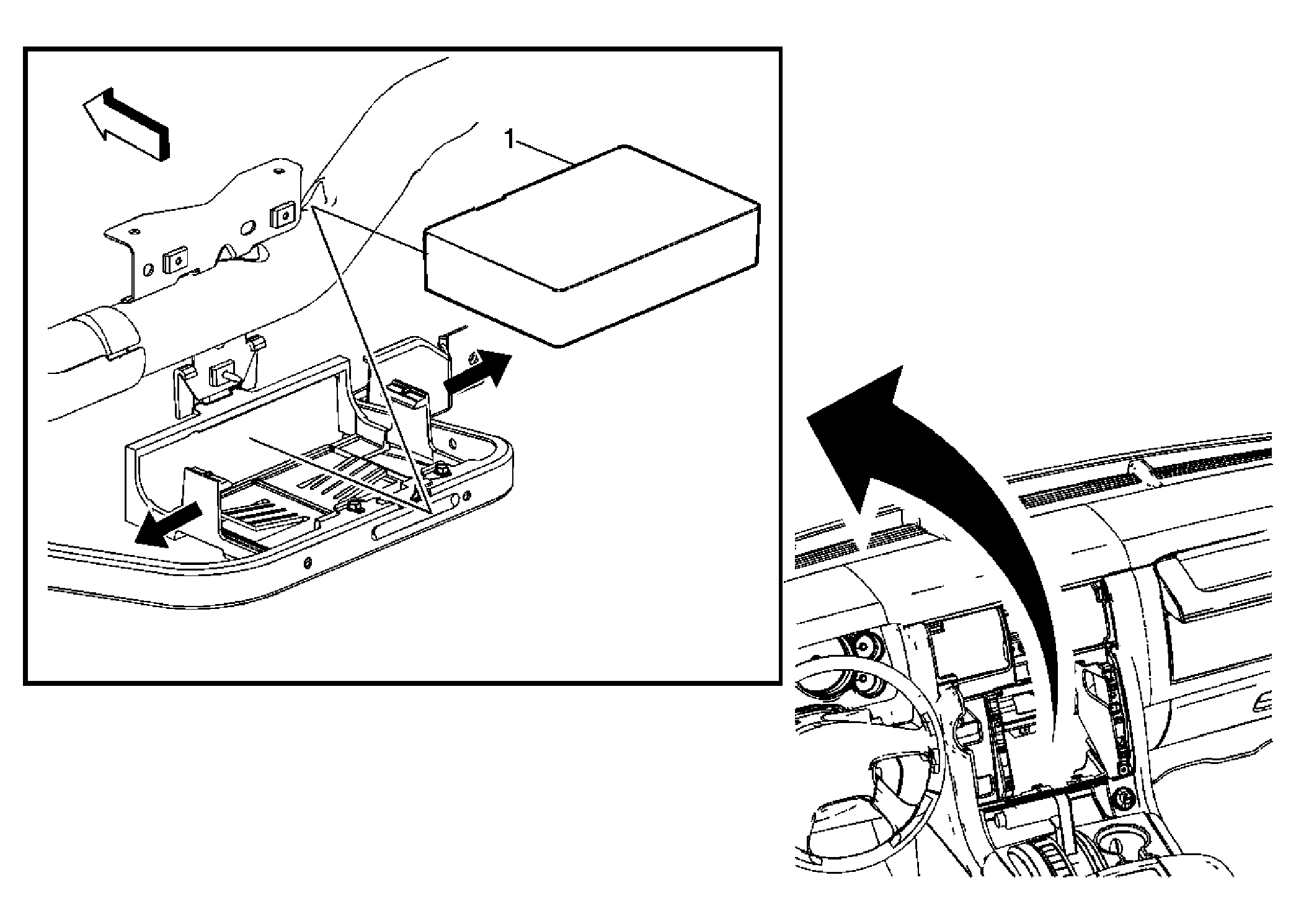 1