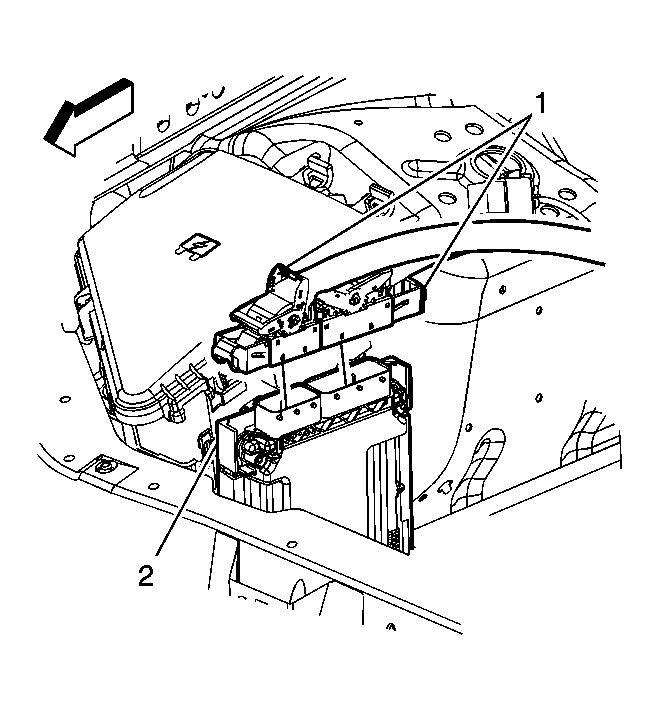 1
2